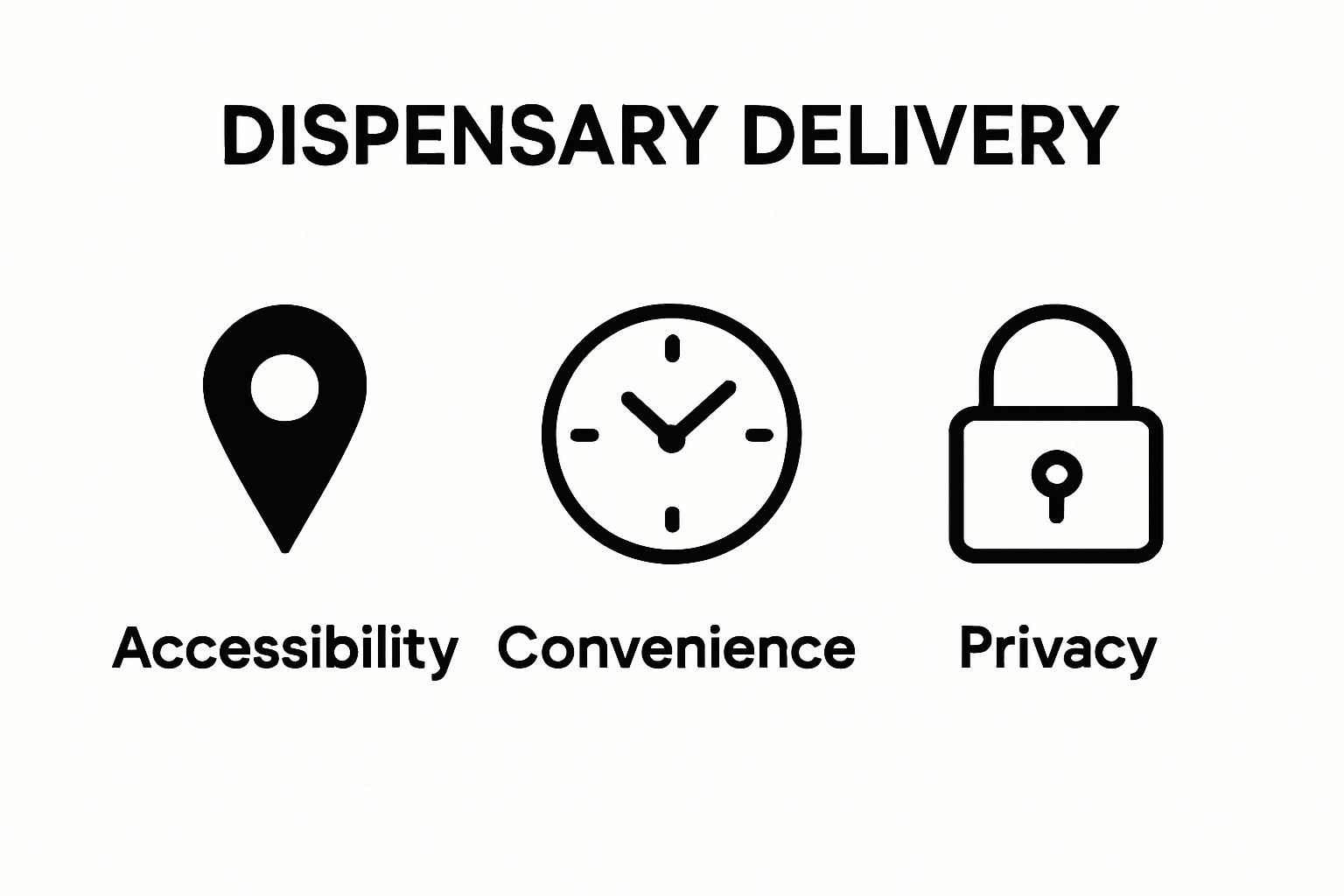 DISPENSARY DELIVERY

Accessibility

Convenience

Privacy