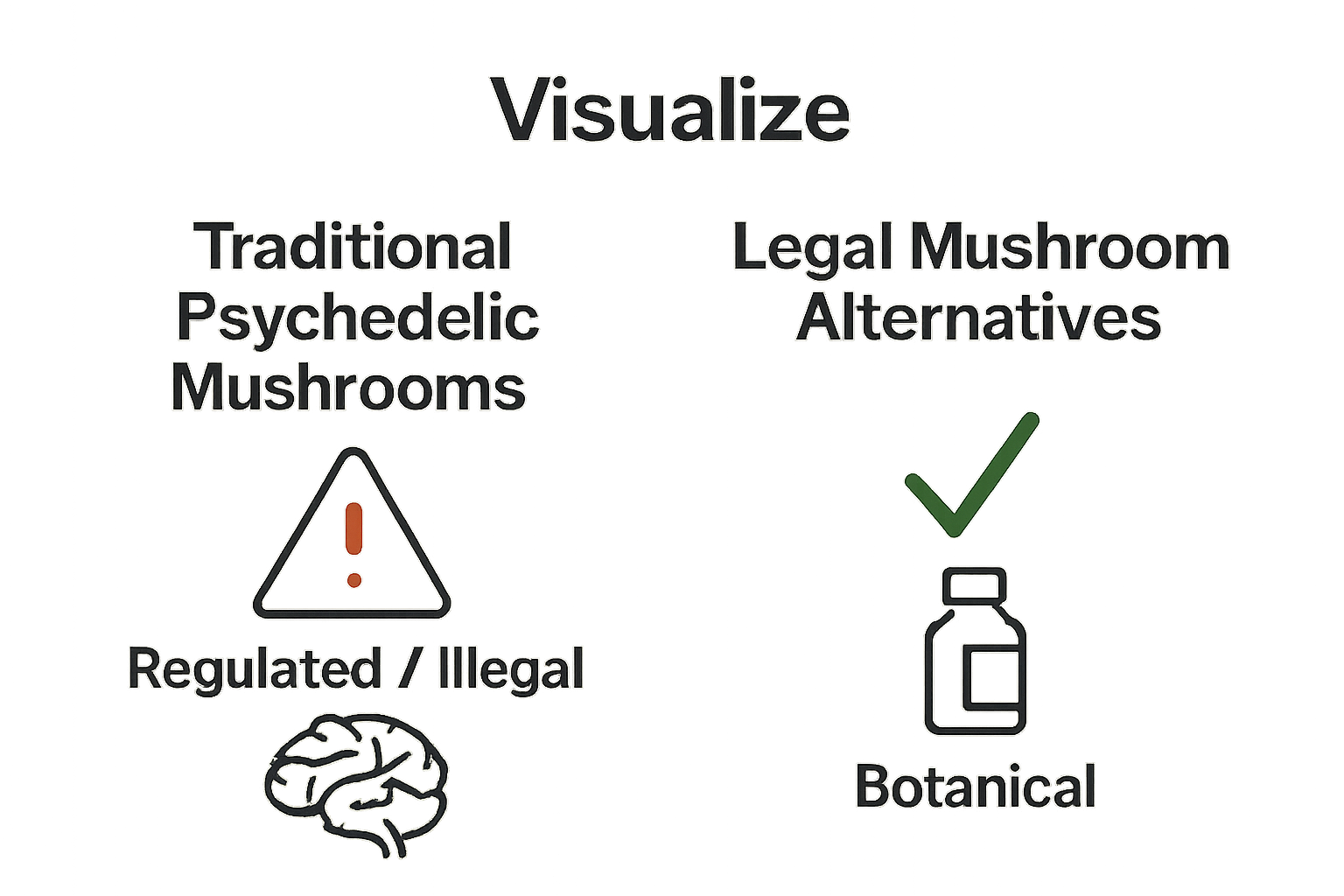 Visualize

Traditional Psychedelic Mushrooms

Regulated / Illegal

Legal Mushroom Alternatives

Botanical