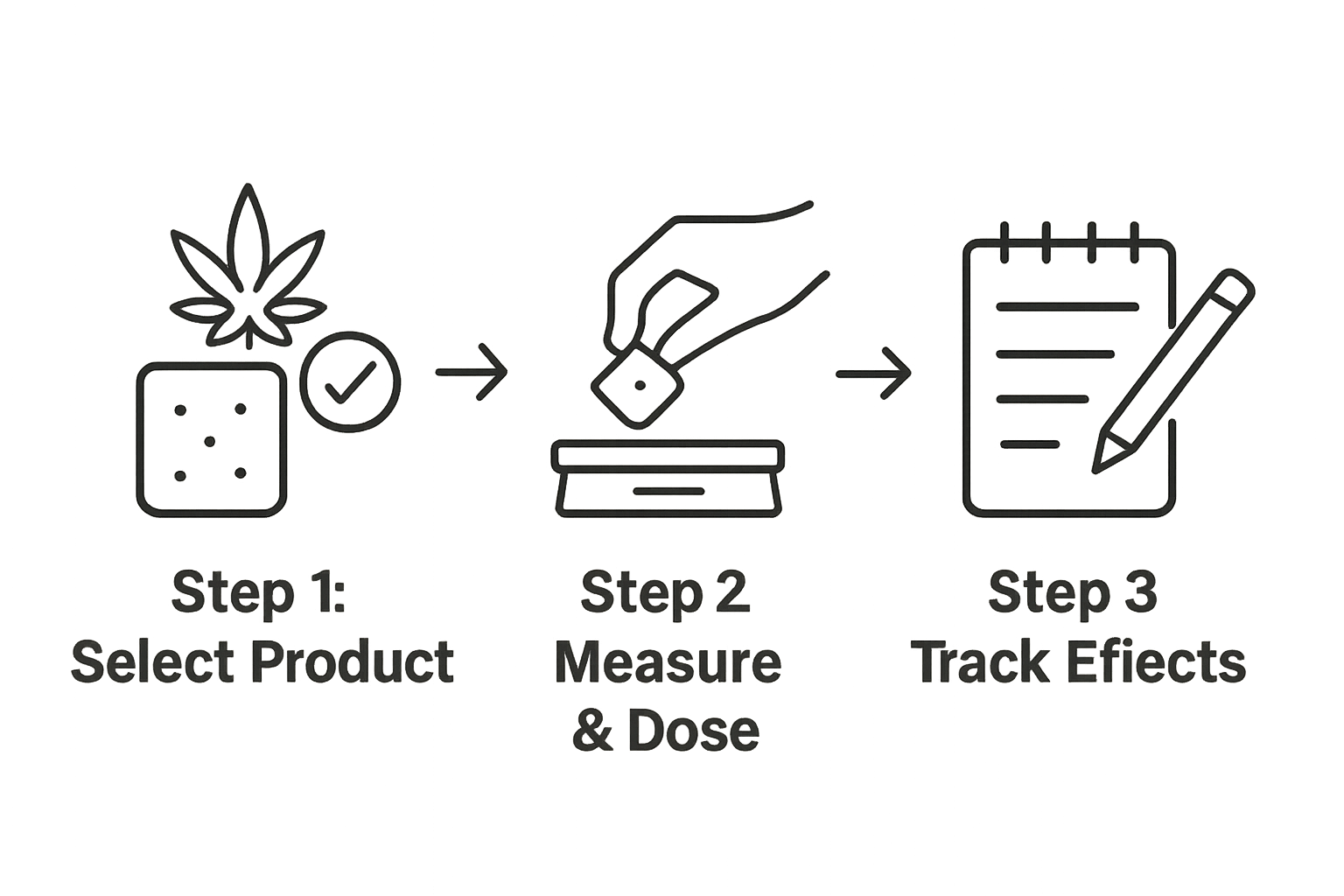 Step 1:
Select Product

Step 2
Measure
& Dose

Step 3
Track Efiects