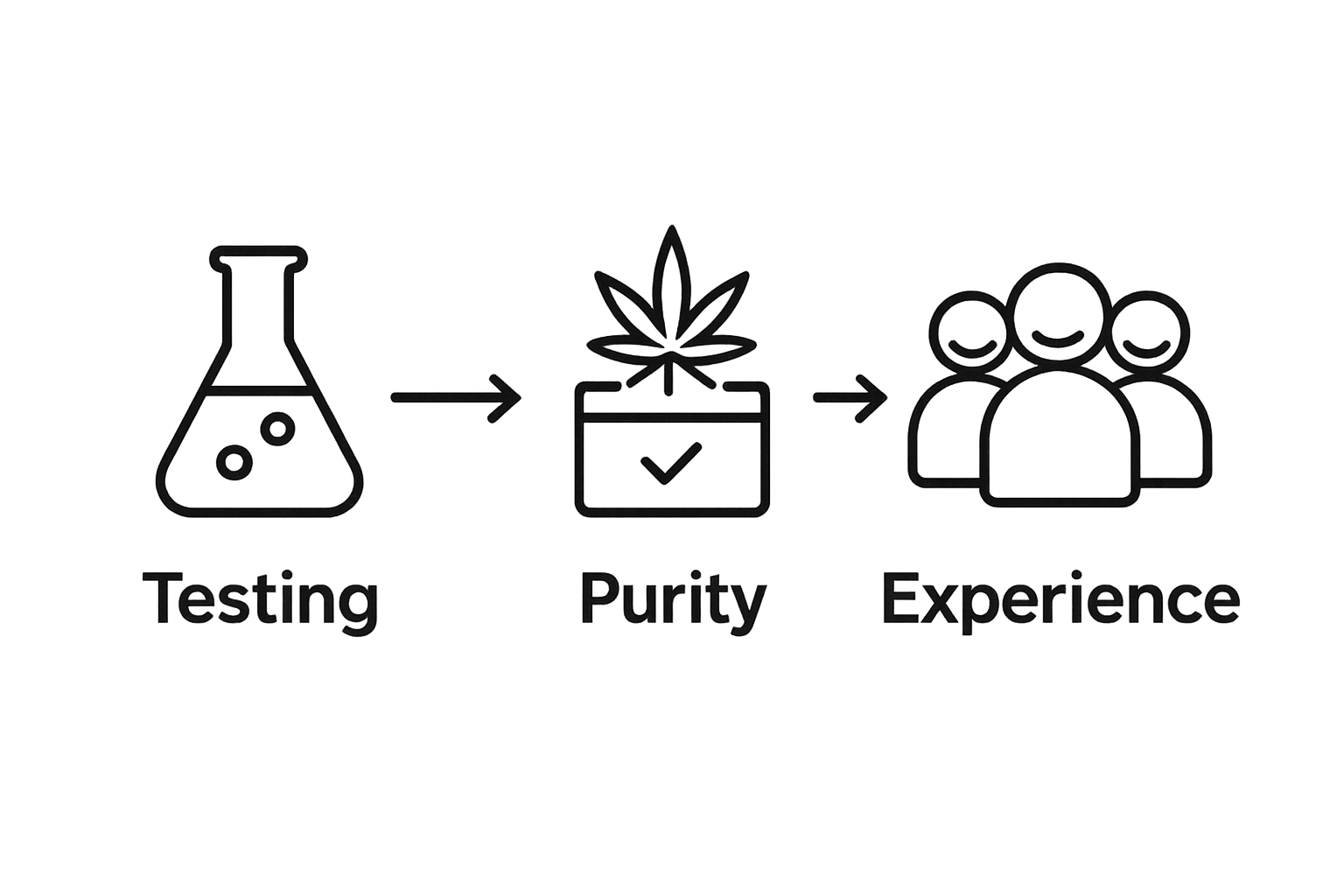 Testing

Purity

Experience