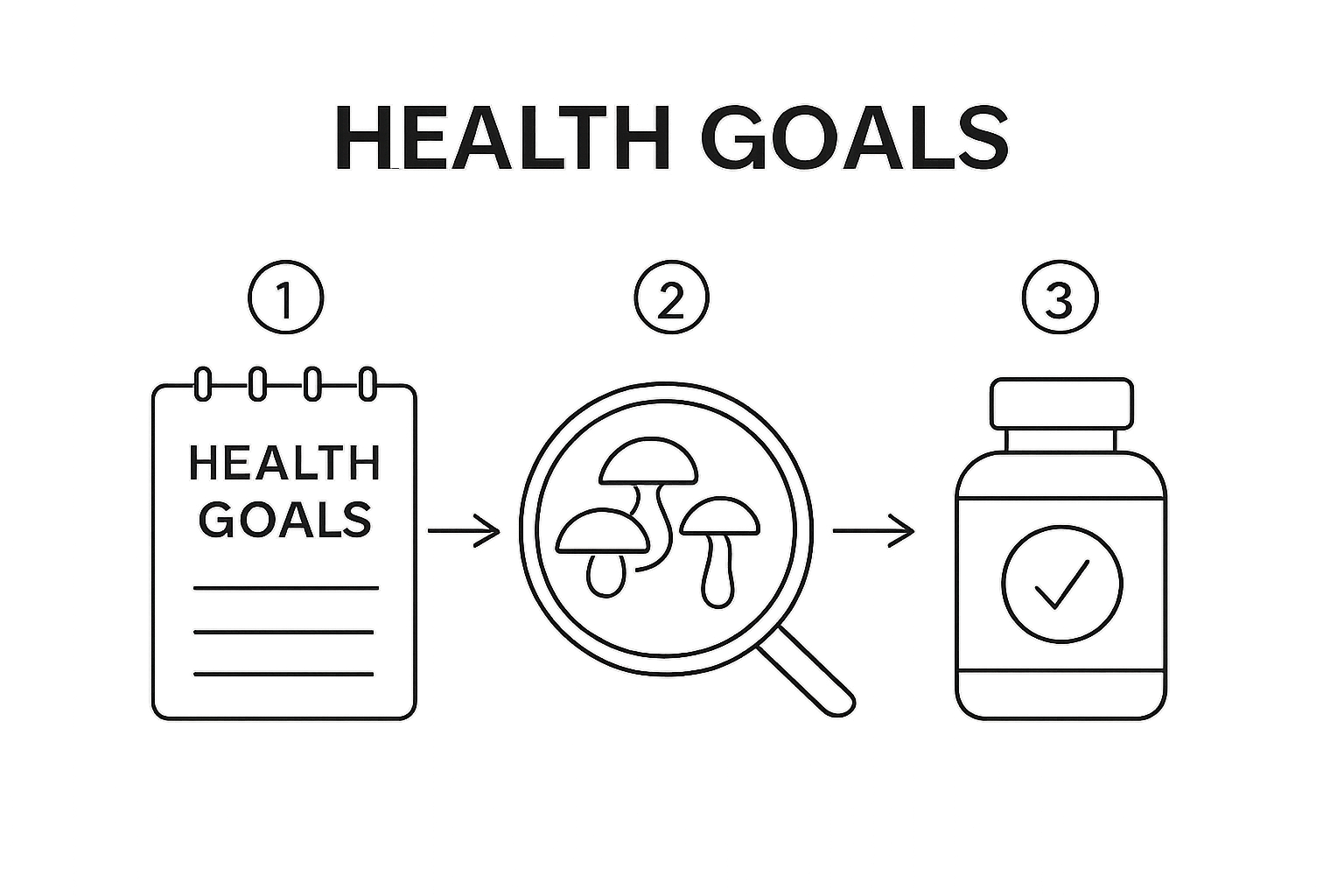 HEALTH GOALS

1

HEALTH GOALS

2

3