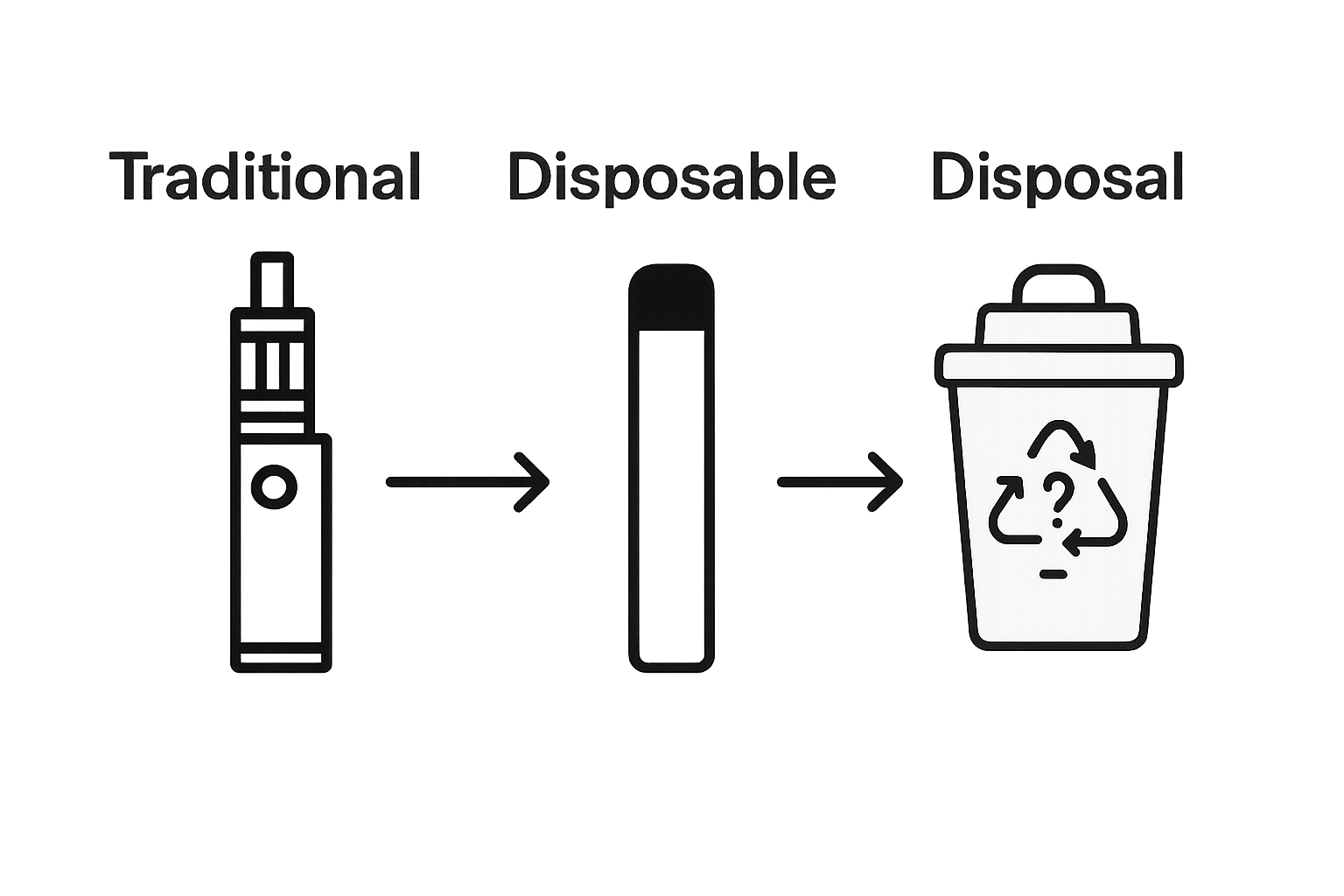 Traditional Disposable Disposal

?