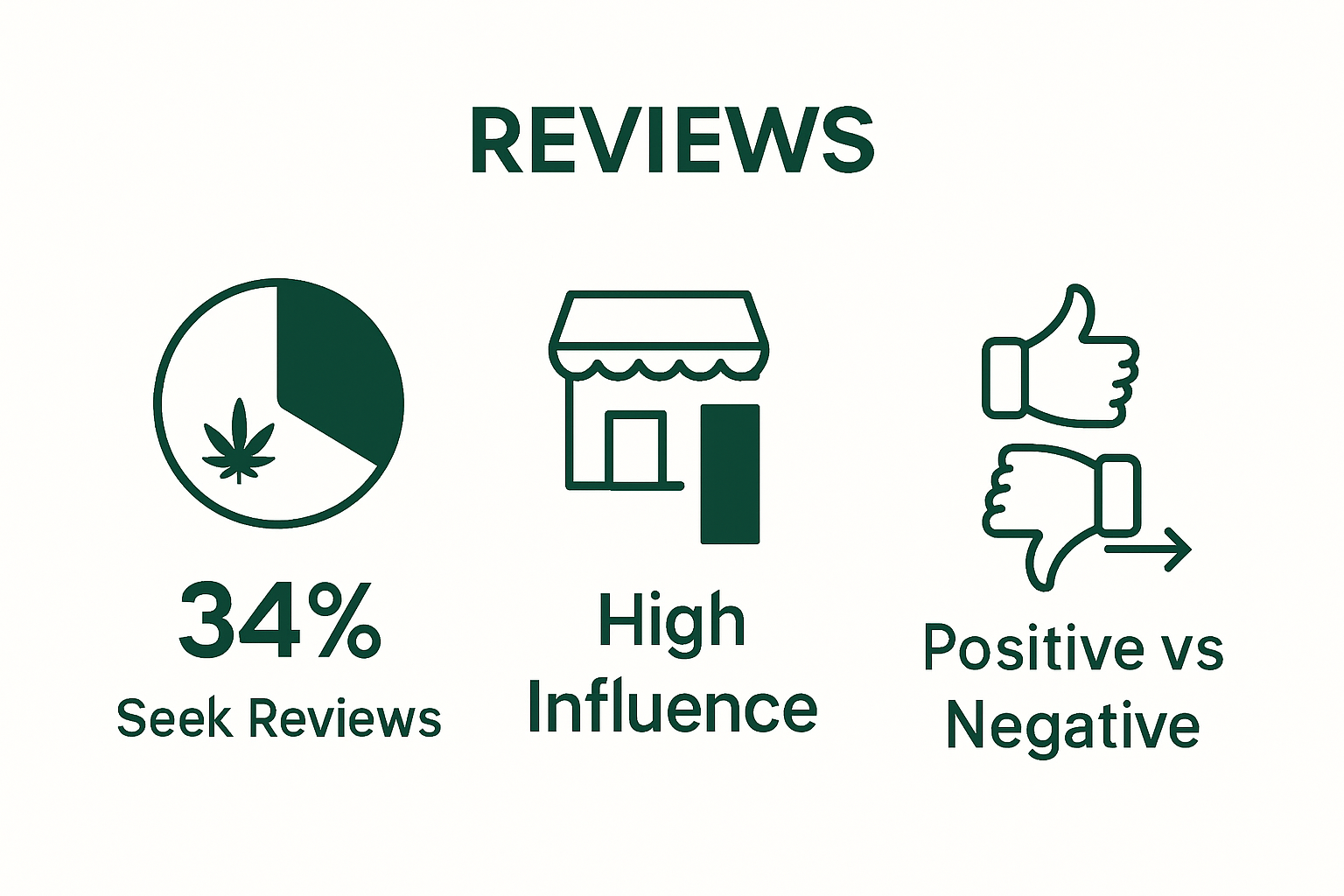 REVIEWS

34%
Seek Reviews

High
Influence

Positive vs
Negative