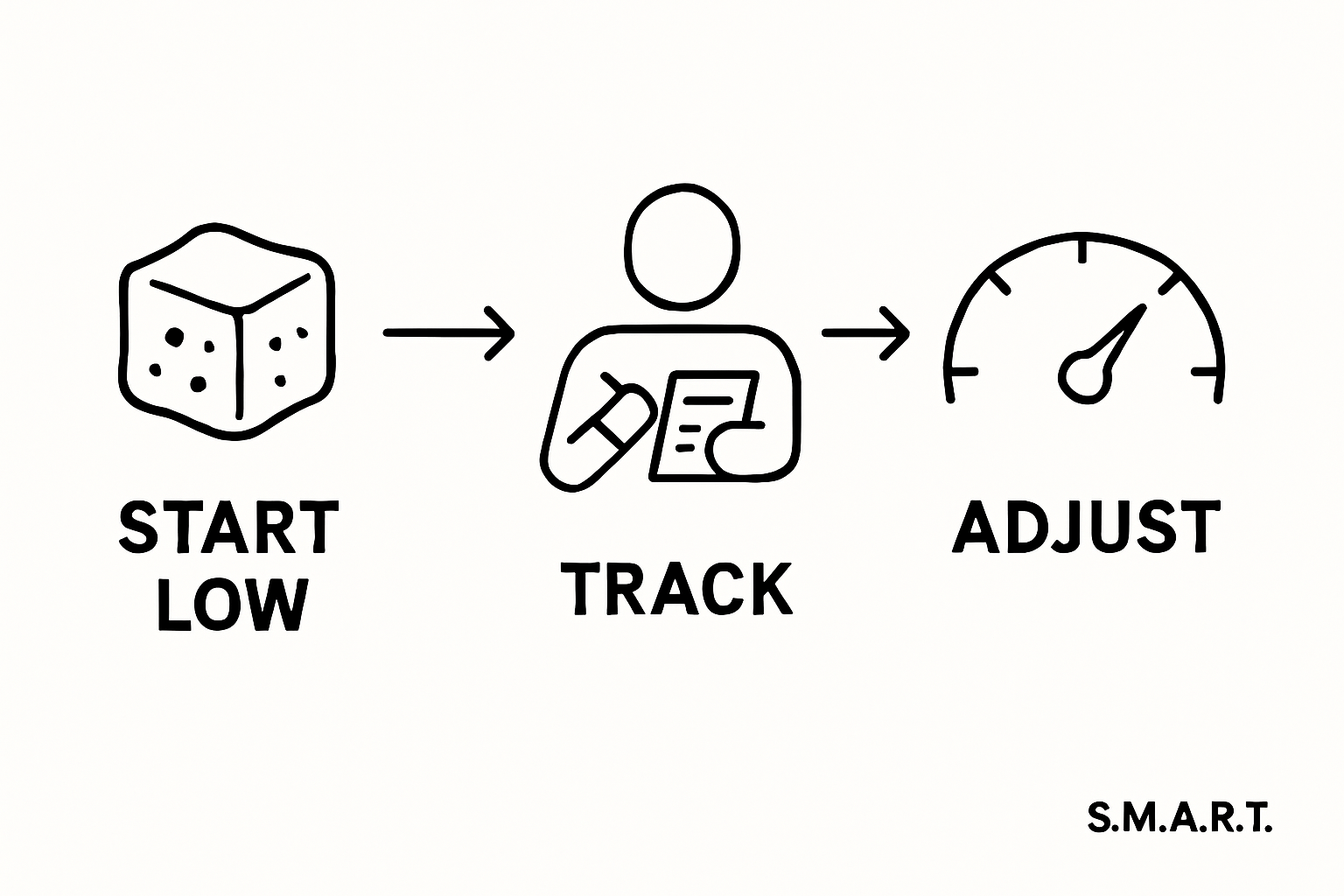 START LOW

TRACK

ADJUST

S.M.A.R.T.