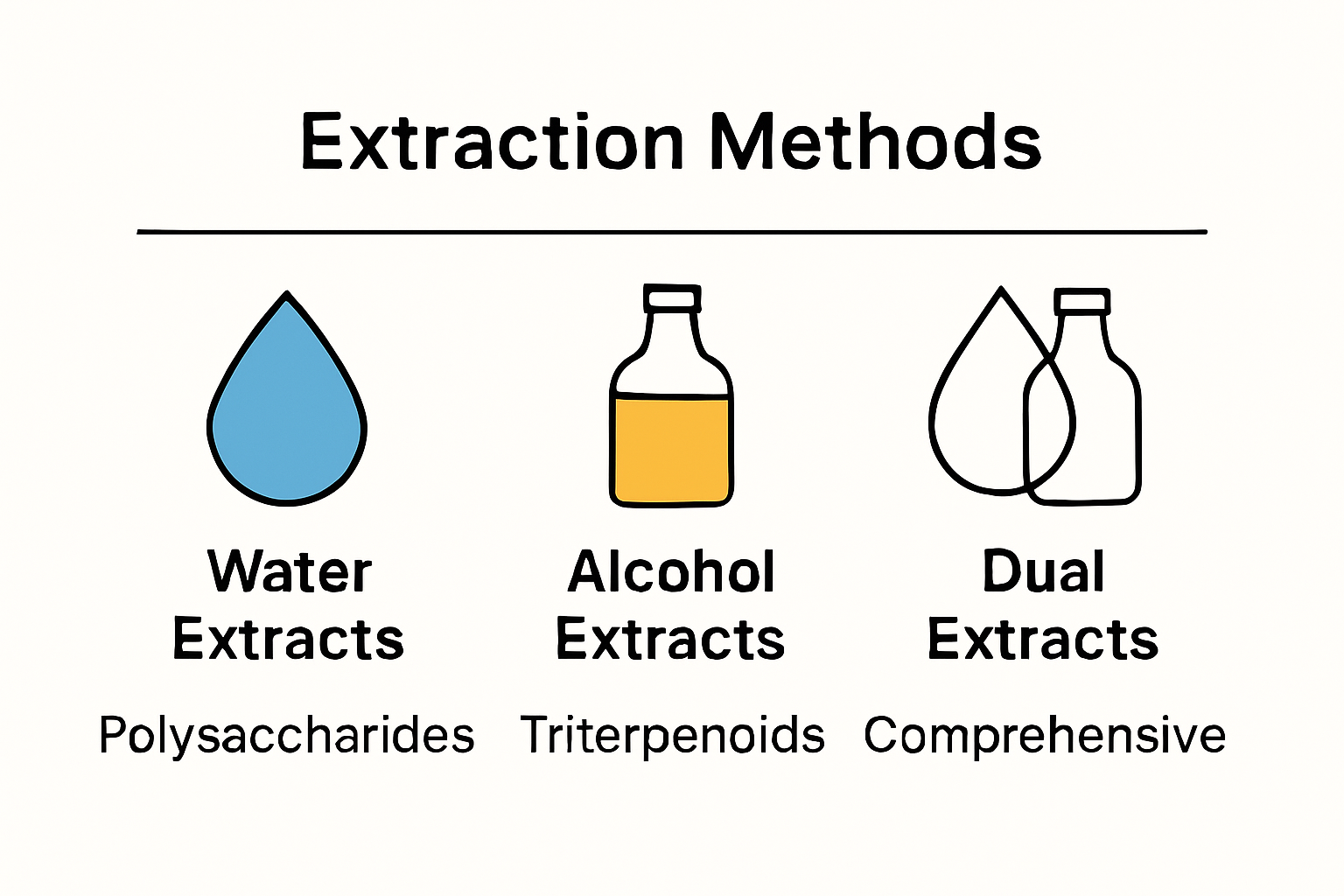 Extraction Methods

Water Extracts

Polysaccharides

Alcohol Extracts

Triterpenoids

Dual Extracts

Comprehensive