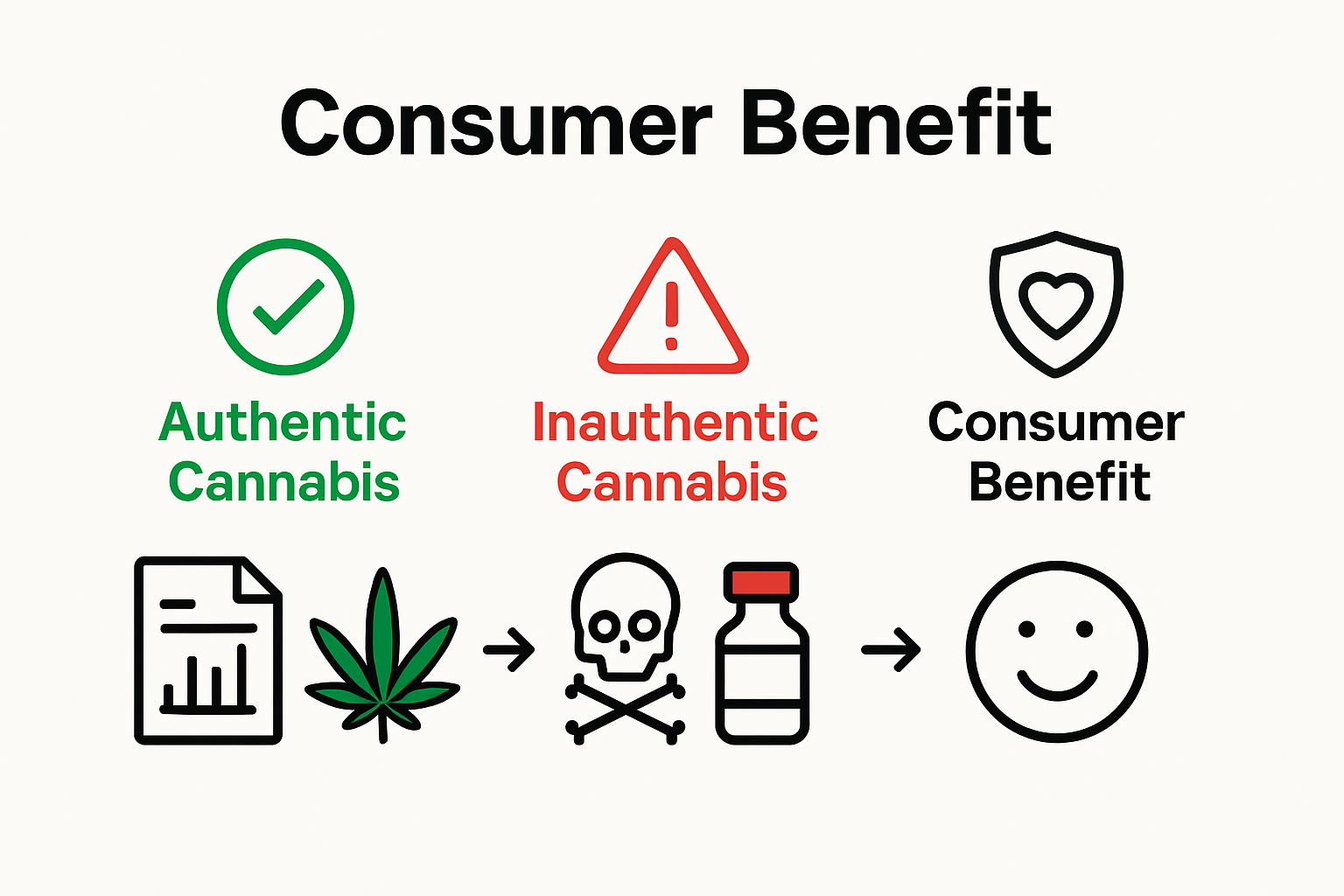 Consumer Benefit

Authentic Cannabis

Inauthentic Cannabis

Consumer Benefit