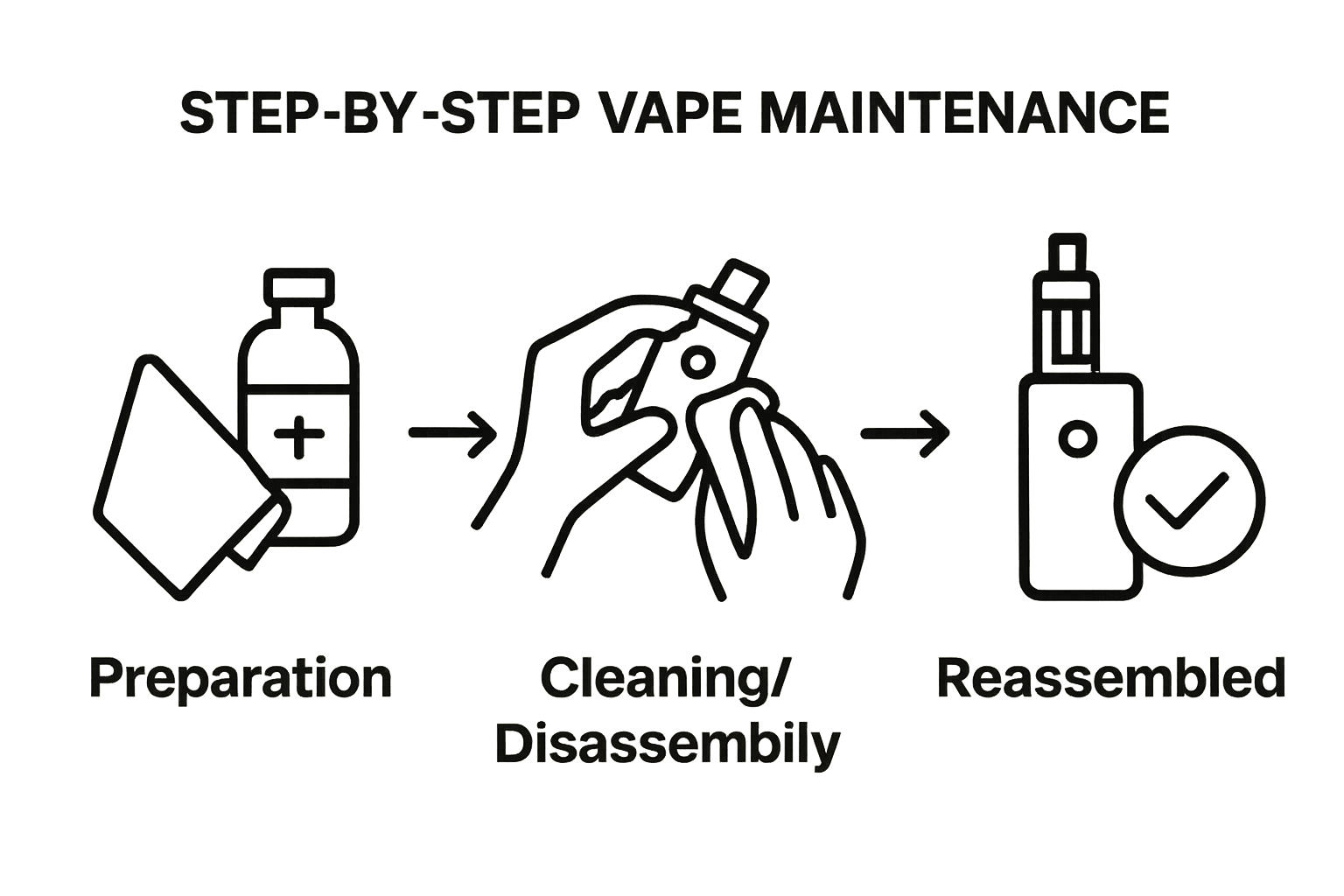 STEP-BY-STEP VAPE MAINTENANCE

Preparation

Cleaning/ Disassembily

Reassembled