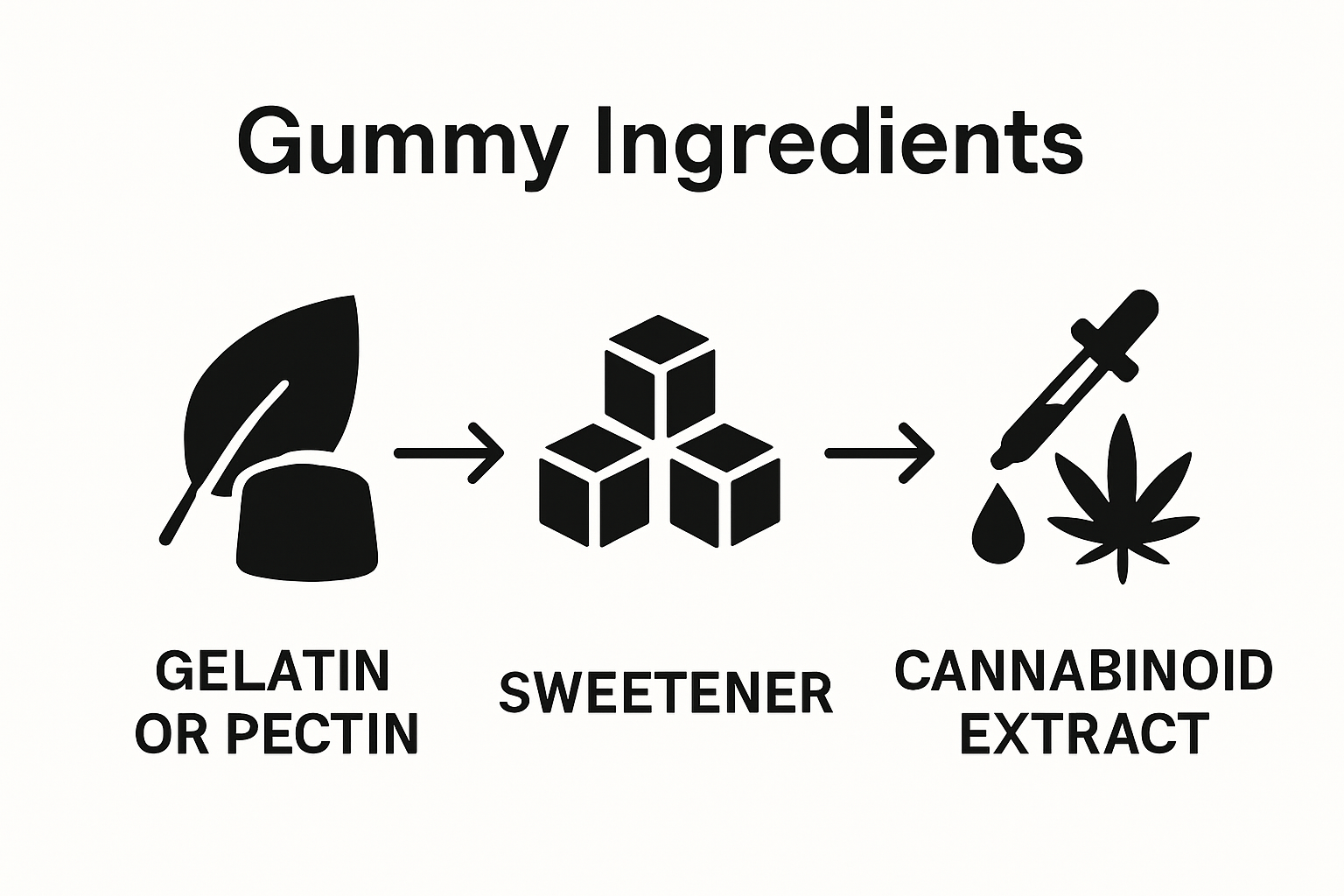 Gummy Ingredients

GELATIN OR PECTIN

SWEETENER

CANNABINOID EXTRACT