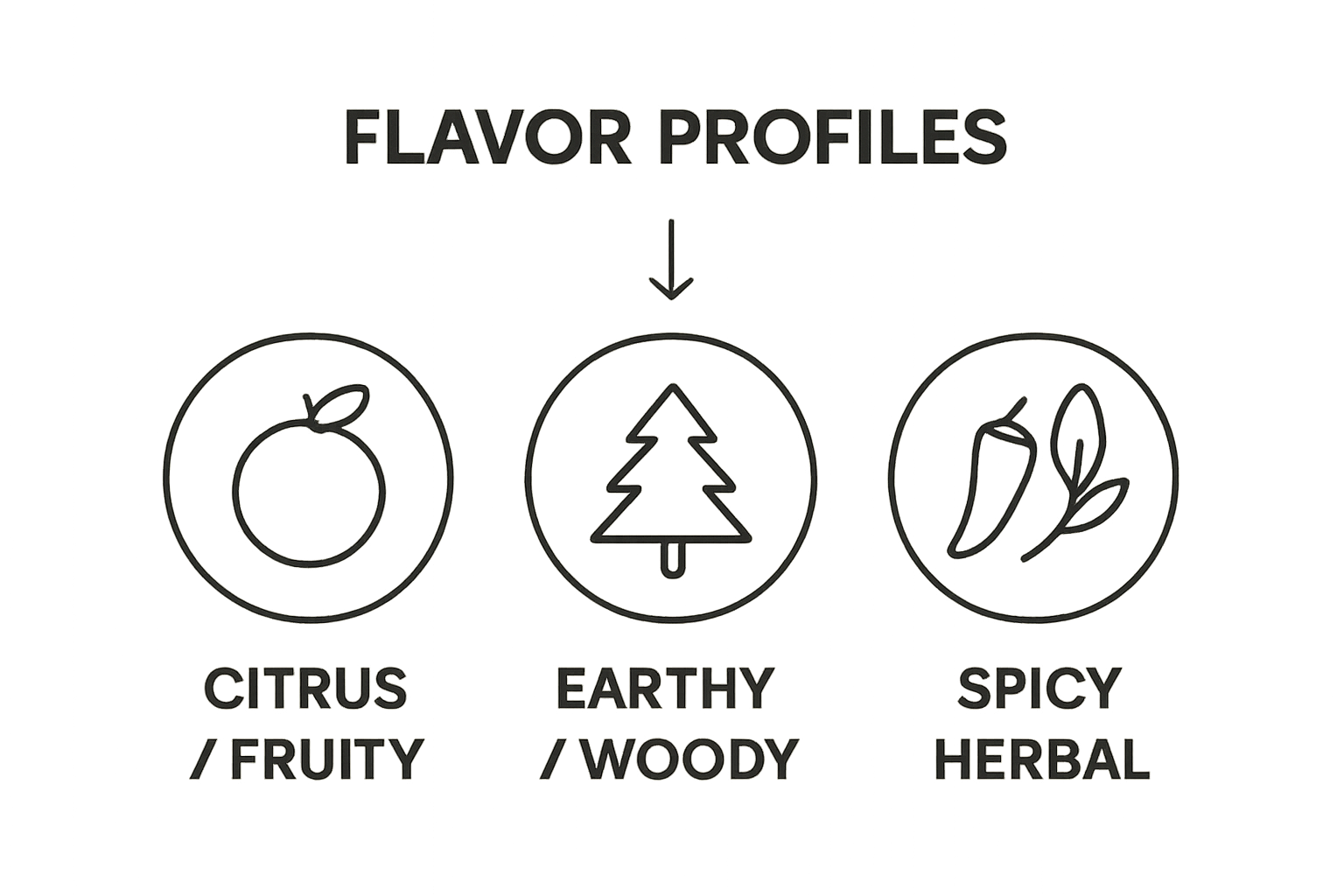 FLAVOR PROFILES

CITRUS / FRUITY

EARTHY / WOODY

SPICY HERBAL