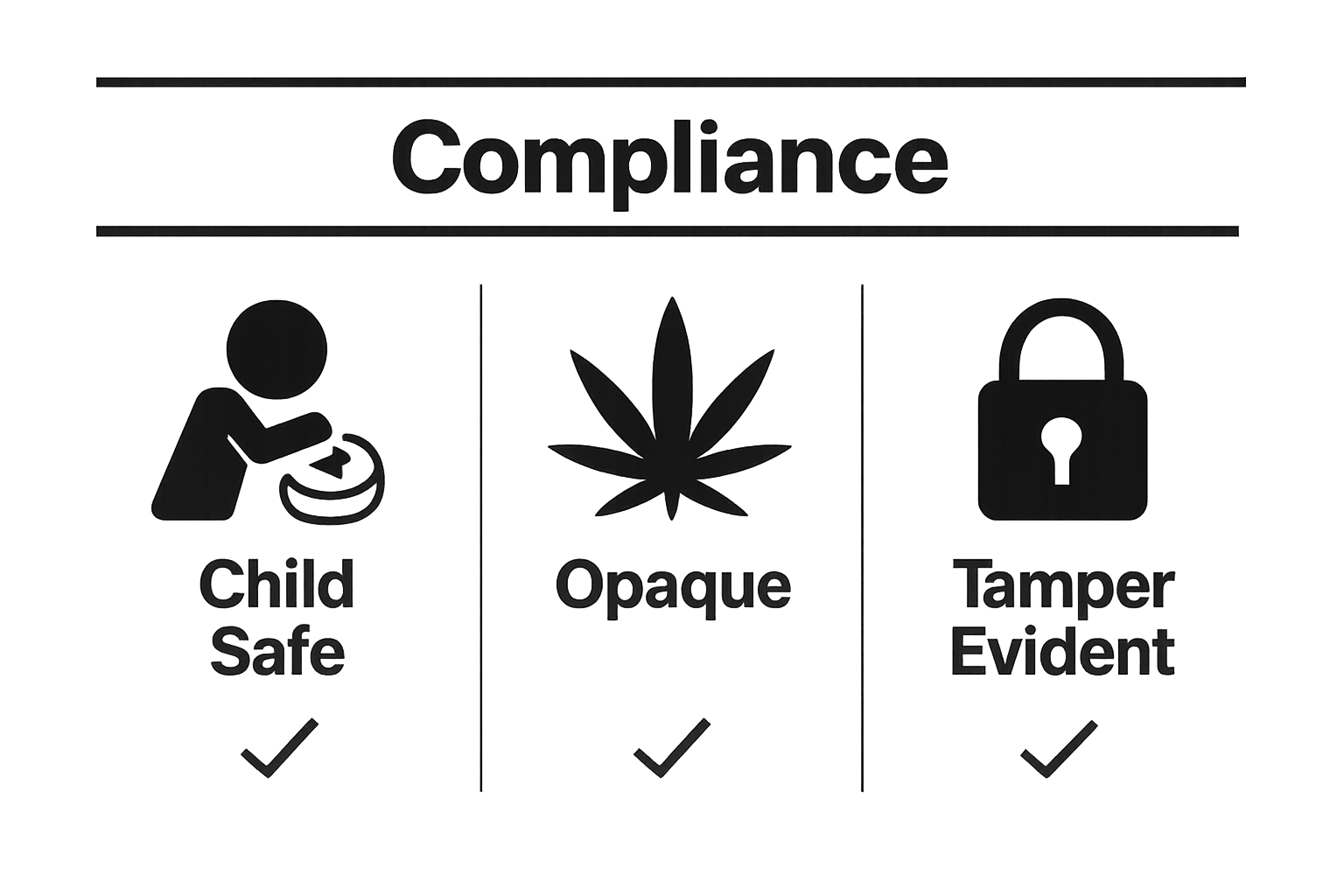 Compliance

Child Safe

✓

Opaque

✓

Tamper Evident

✓