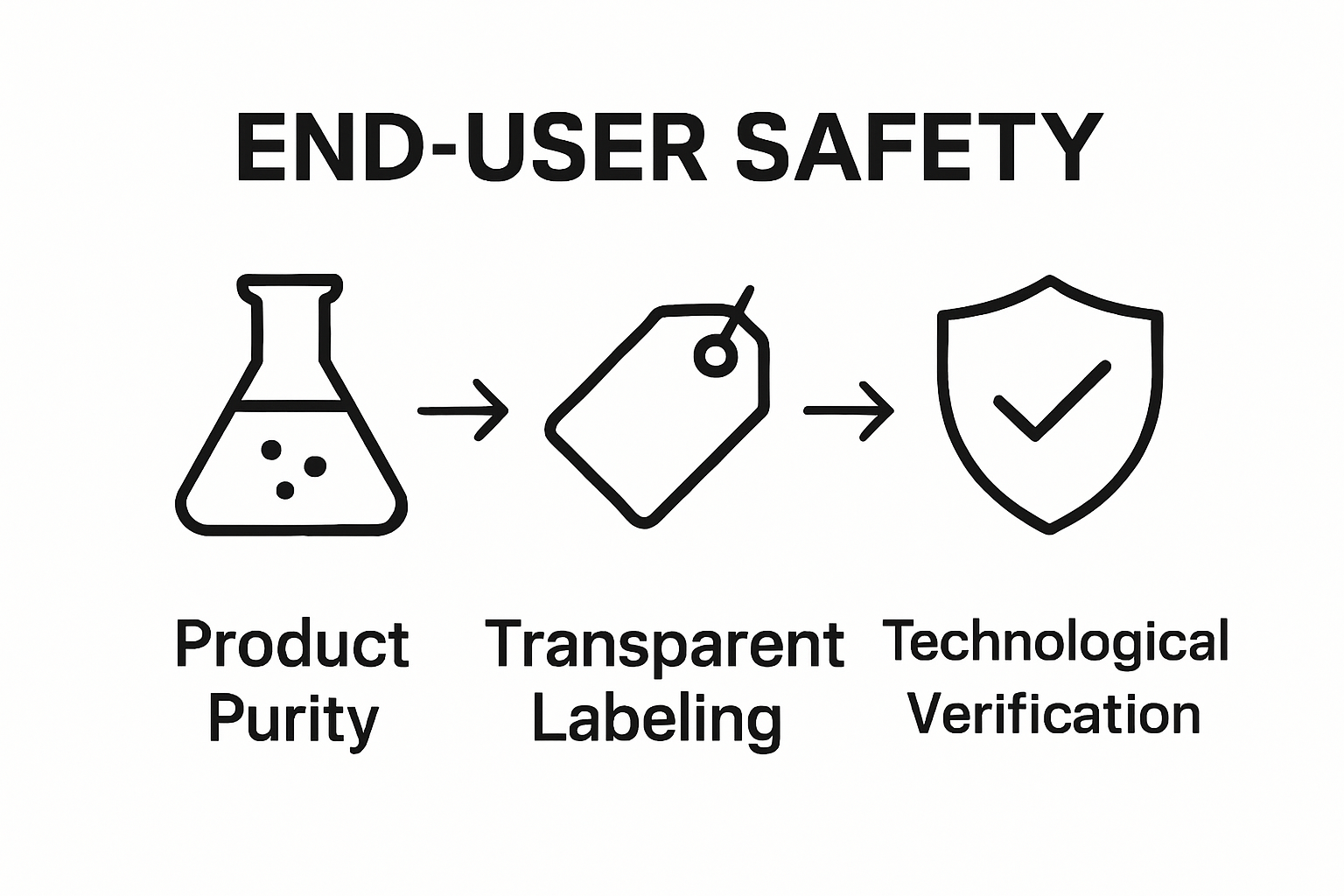 END-USER SAFETY

Product Purity

Transparent Labeling

Technological Verification