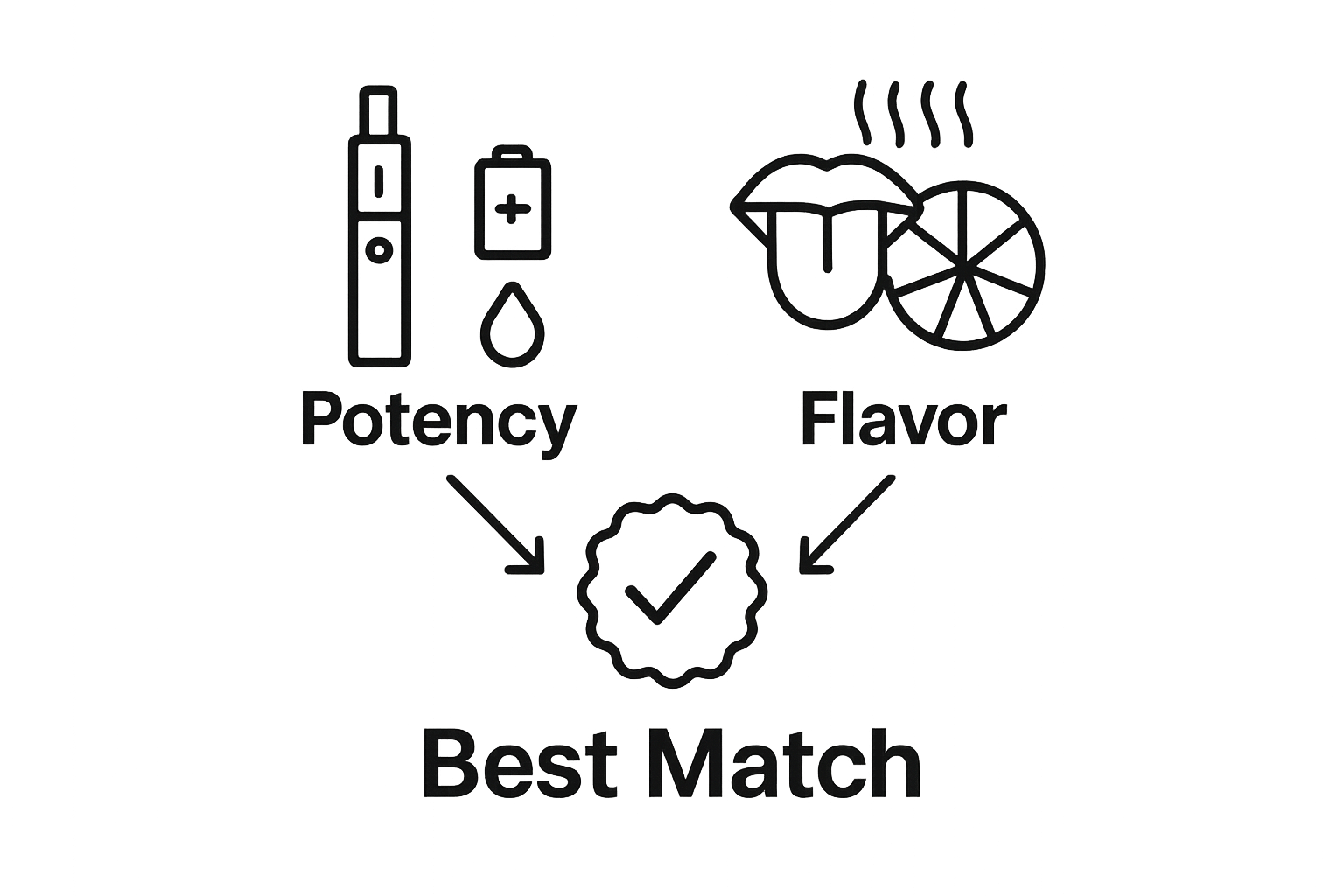 Potency

Flavor

Best Match