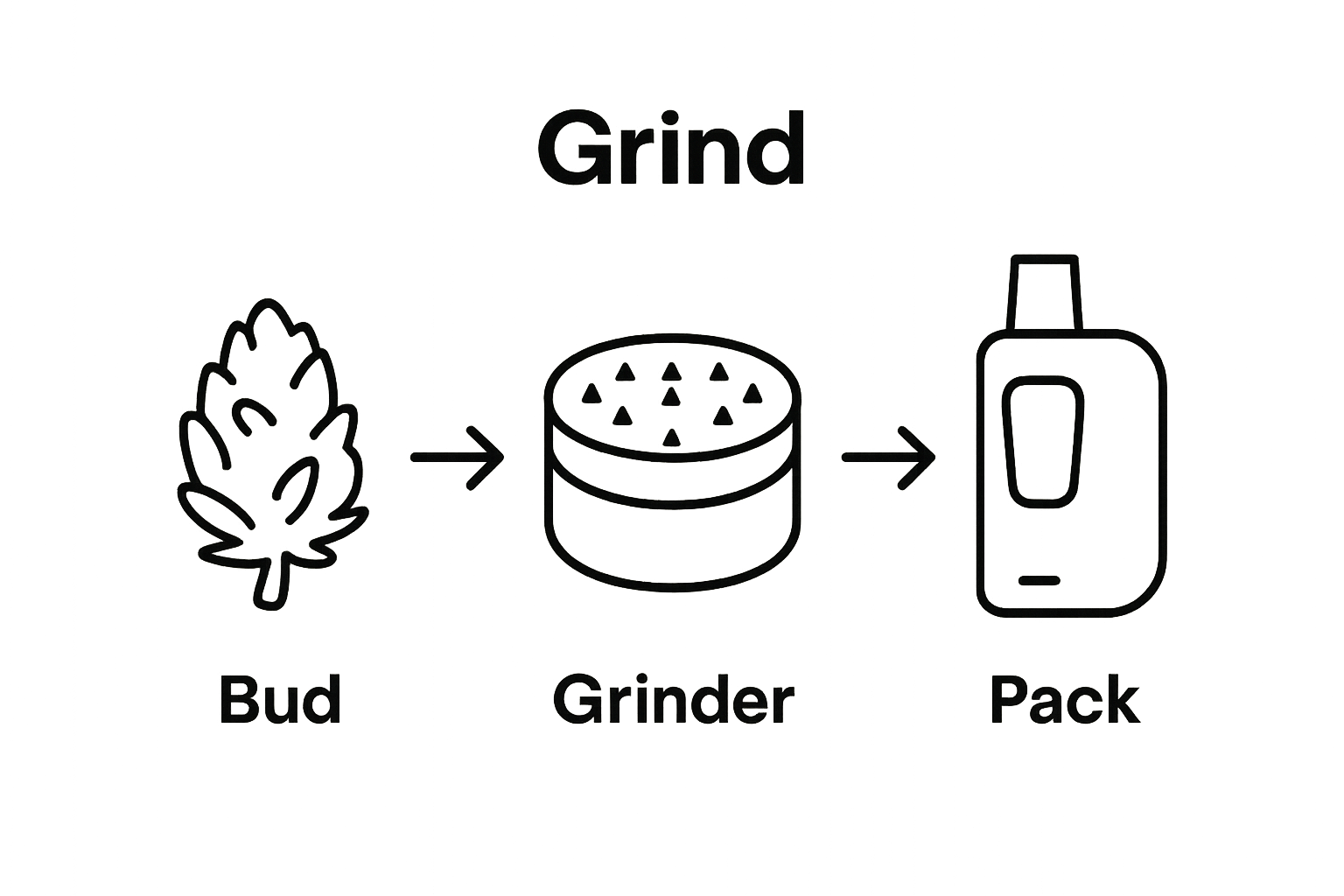 Grind

Bud

Grinder

Pack