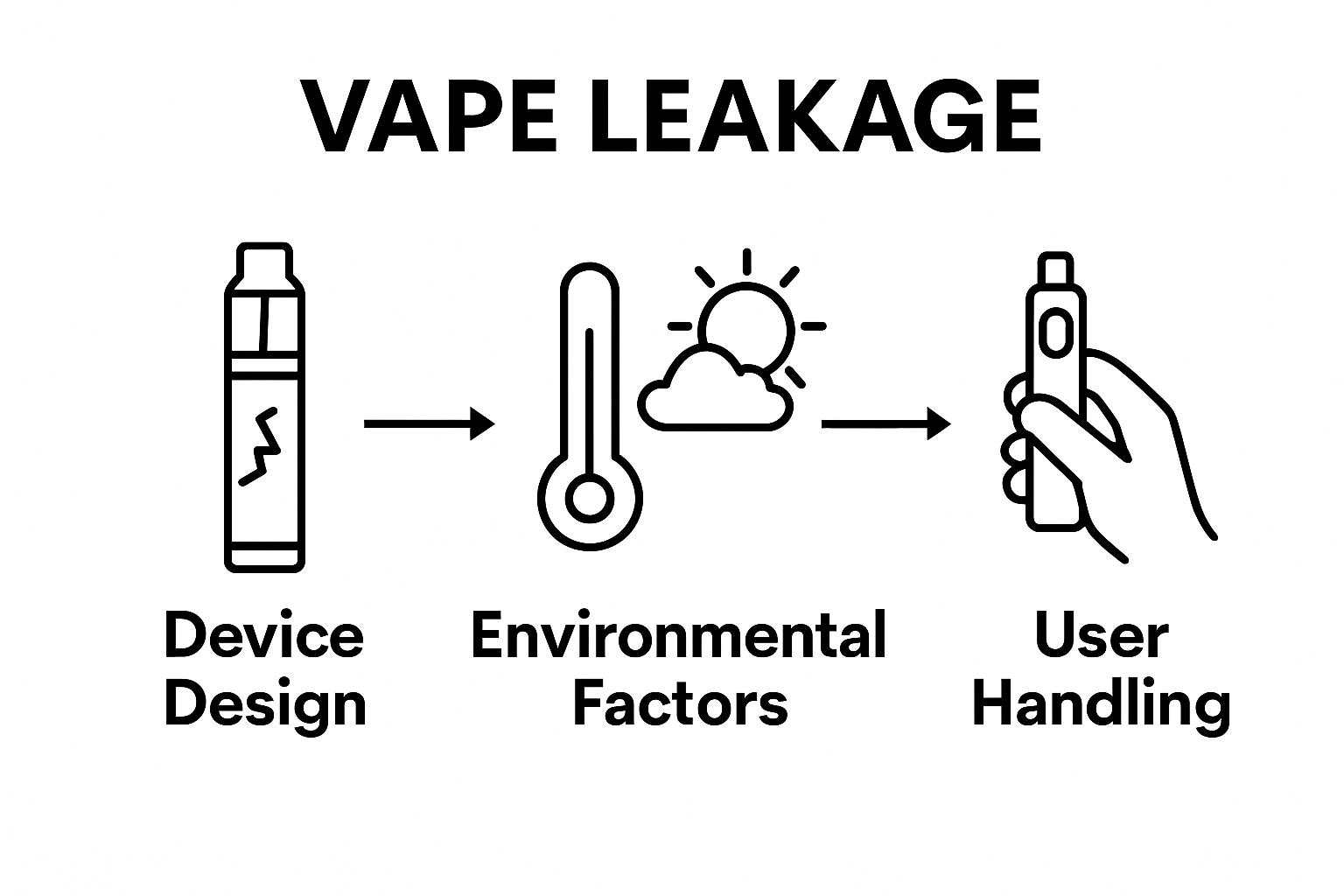 VAPE LEAKAGE

Device Design

Environmental Factors

User Handling