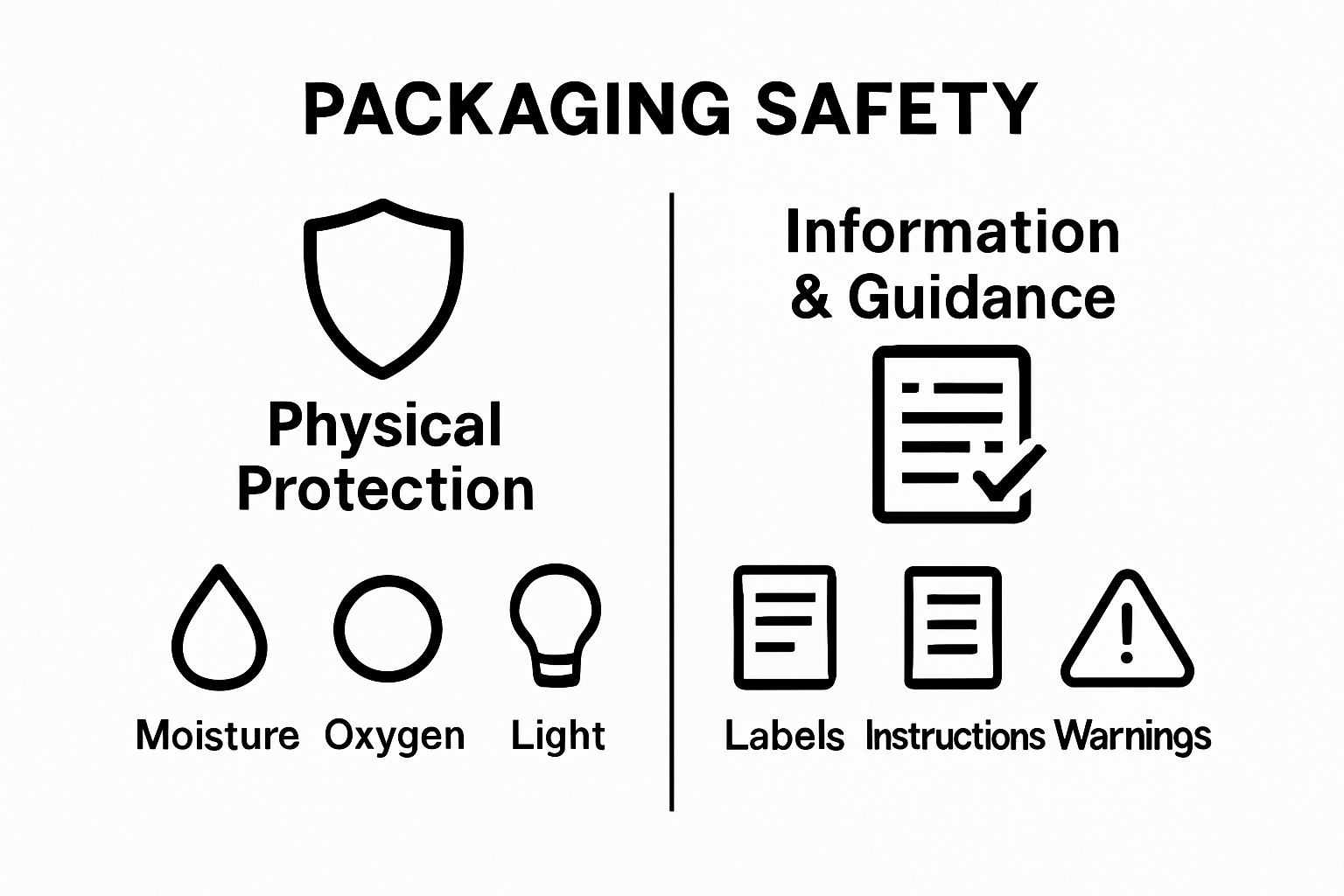 PACKAGING SAFETY

Physical Protection

Moisture Oxygen Light

Information & Guidance

Labels Instructions Warnings