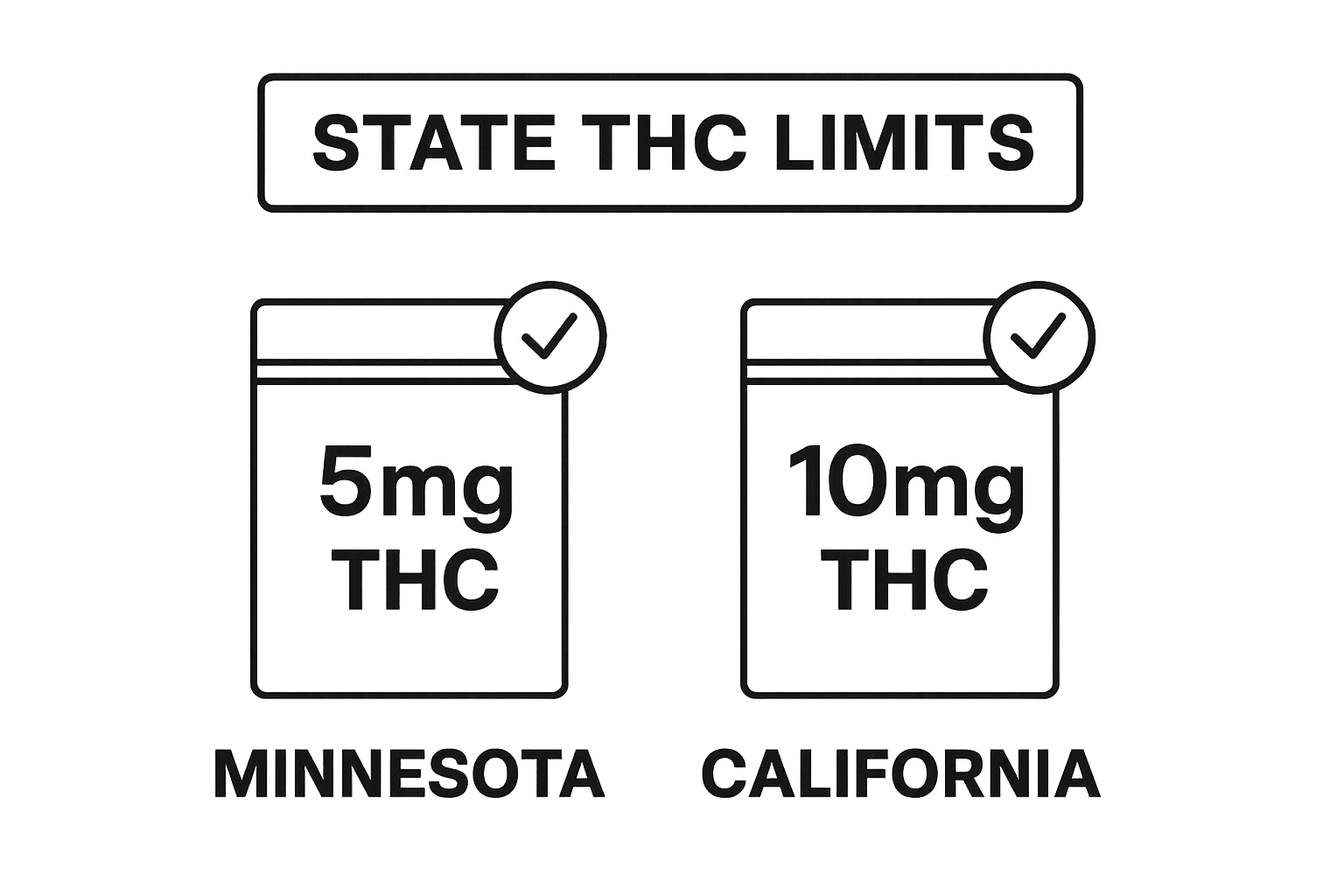 STATE THC LIMITS

5mg THC

MINNESOTA

10mg THC

CALIFORNIA