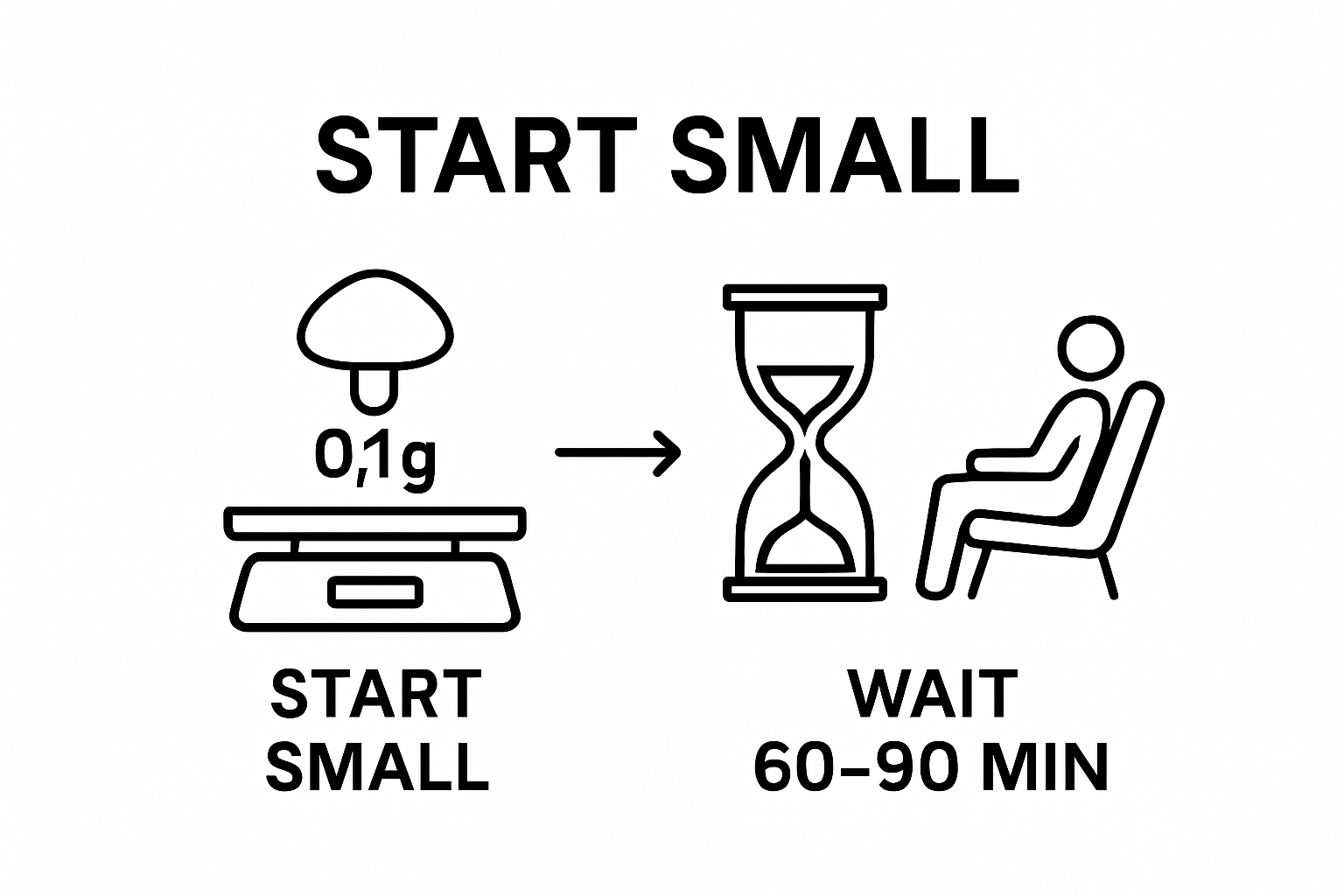 START SMALL

0,1g

START SMALL

WAIT 60–90 MIN