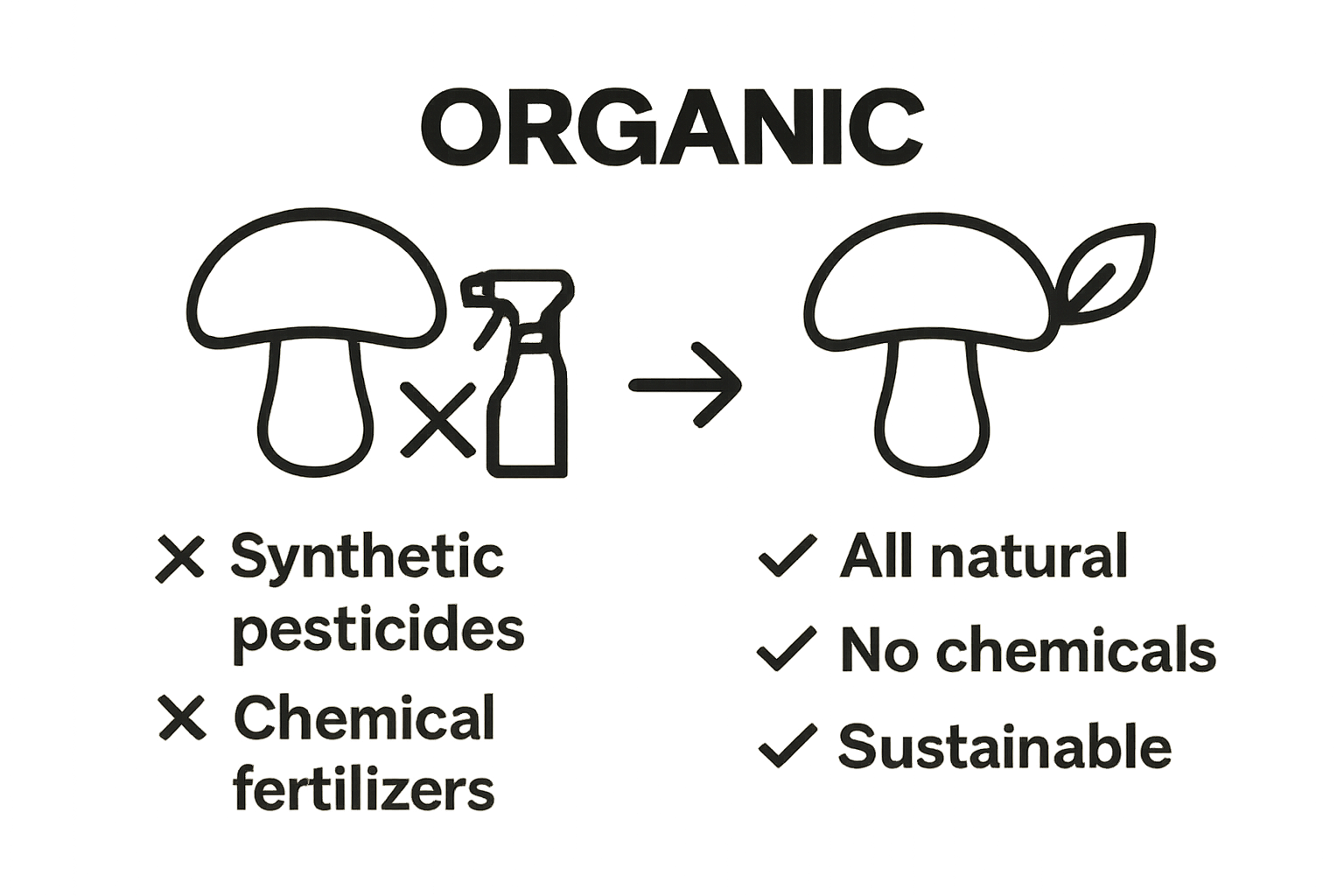 ORGANIC

✕ Synthetic pesticides

✕ Chemical fertilizers

✓ All natural

✓ No chemicals

✓ Sustainable