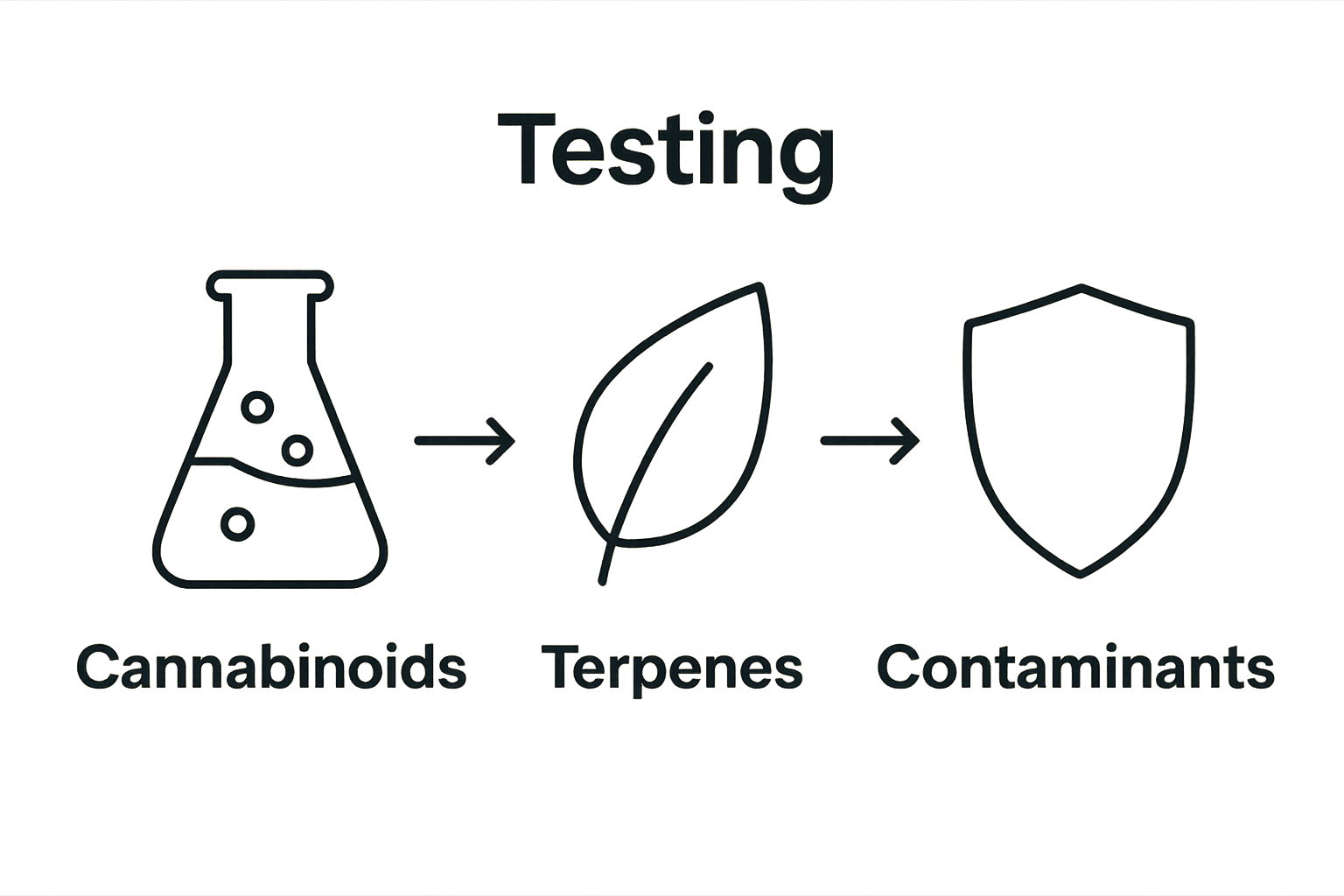 Testing

Cannabinoids Terpenes Contaminants