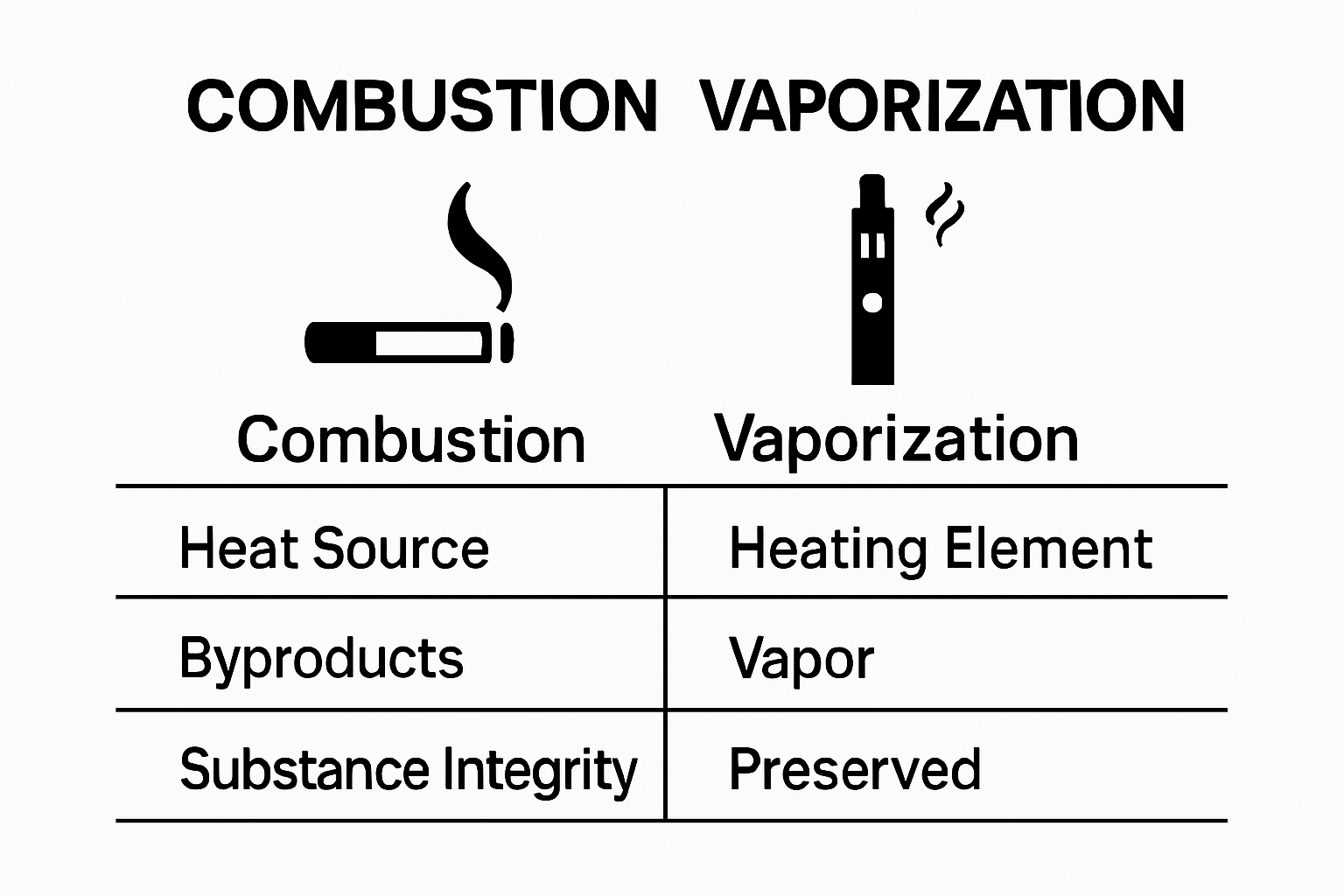 COMBUSTION VAPORIZATION

| Combustion | Vaporization |
|---|---|
| Heat Source | Heating Element |
| Byproducts | Vapor |
| Substance Integrity | Preserved |