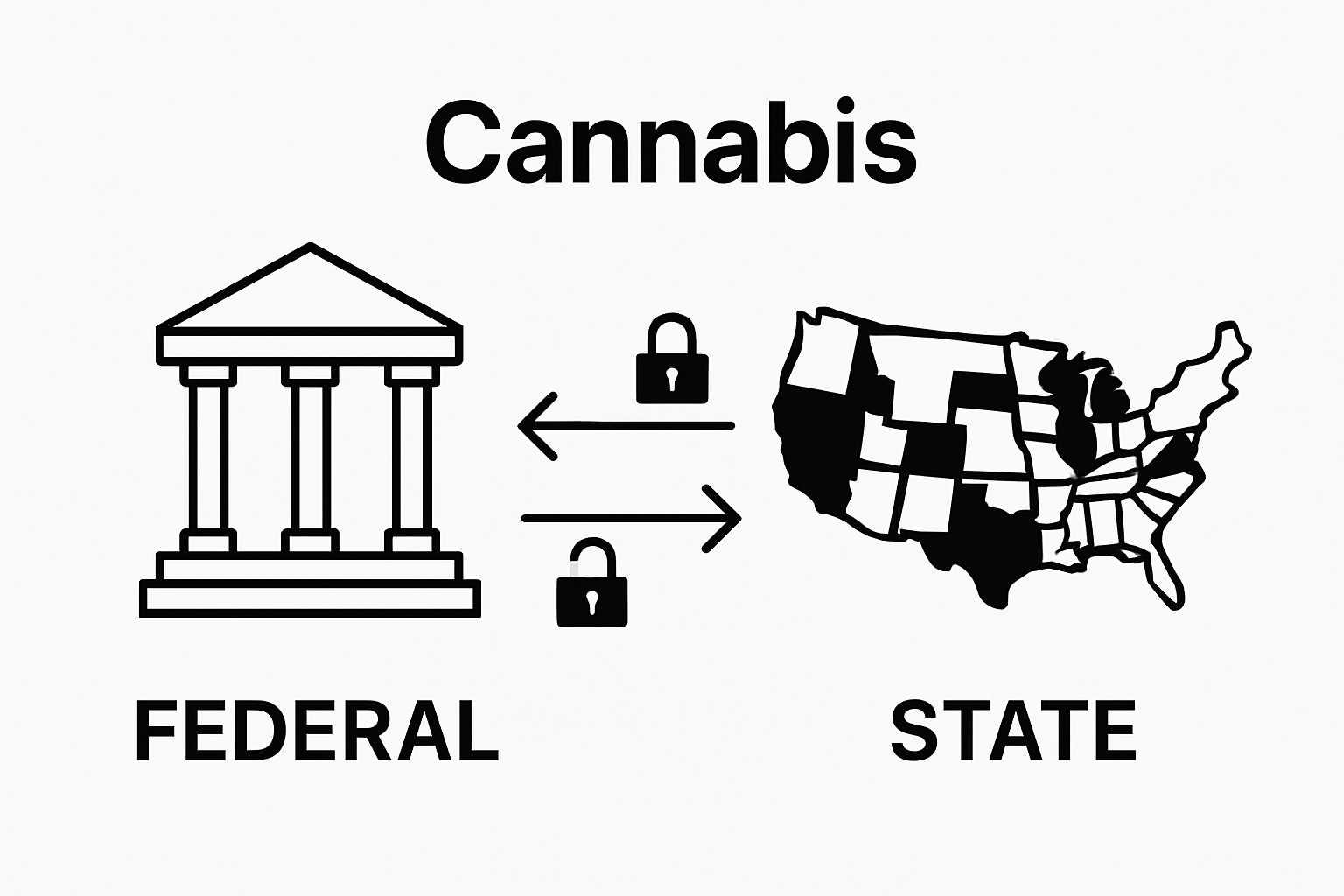 Cannabis

FEDERAL

STATE