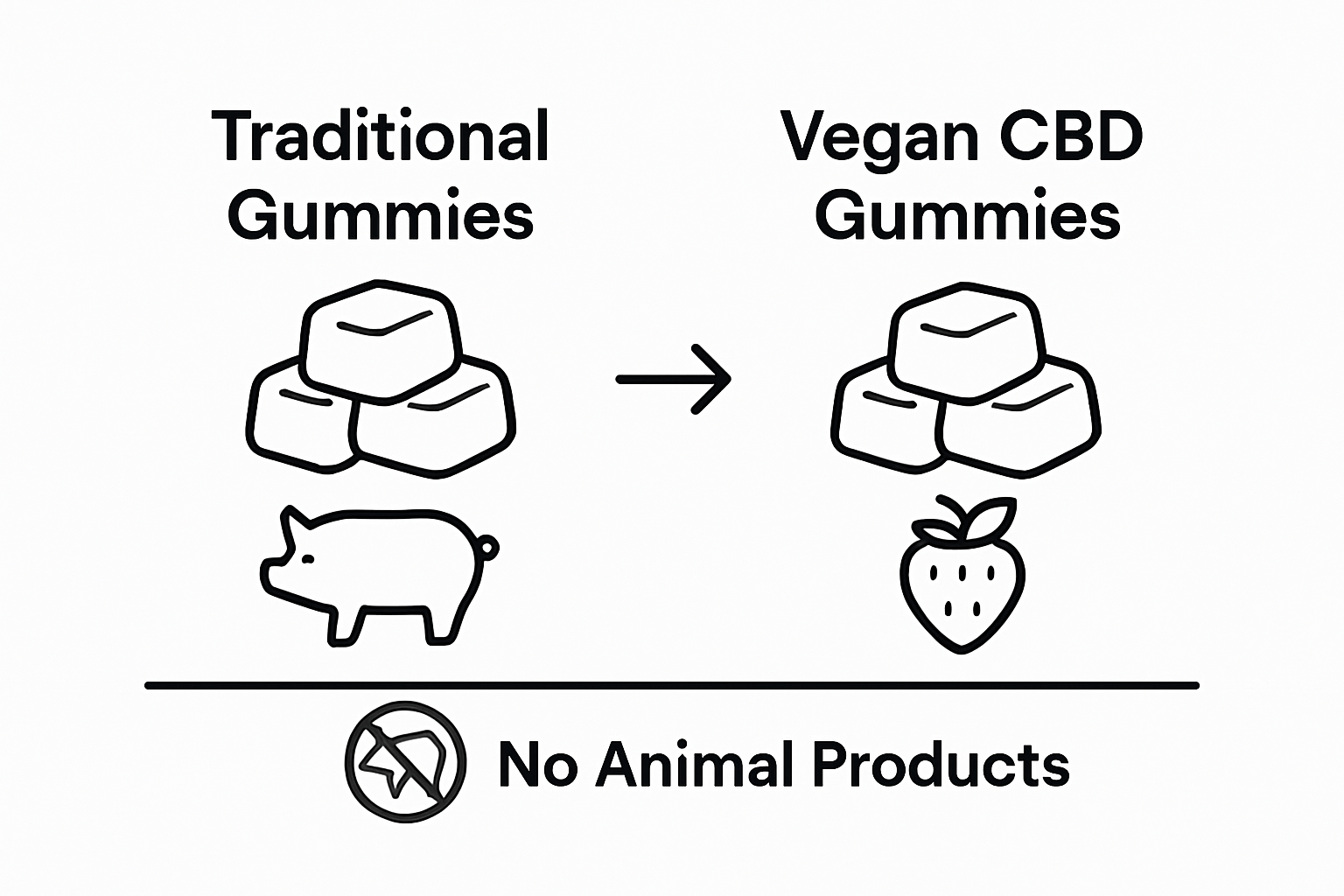 Traditional Gummies

Vegan CBD Gummies

No Animal Products