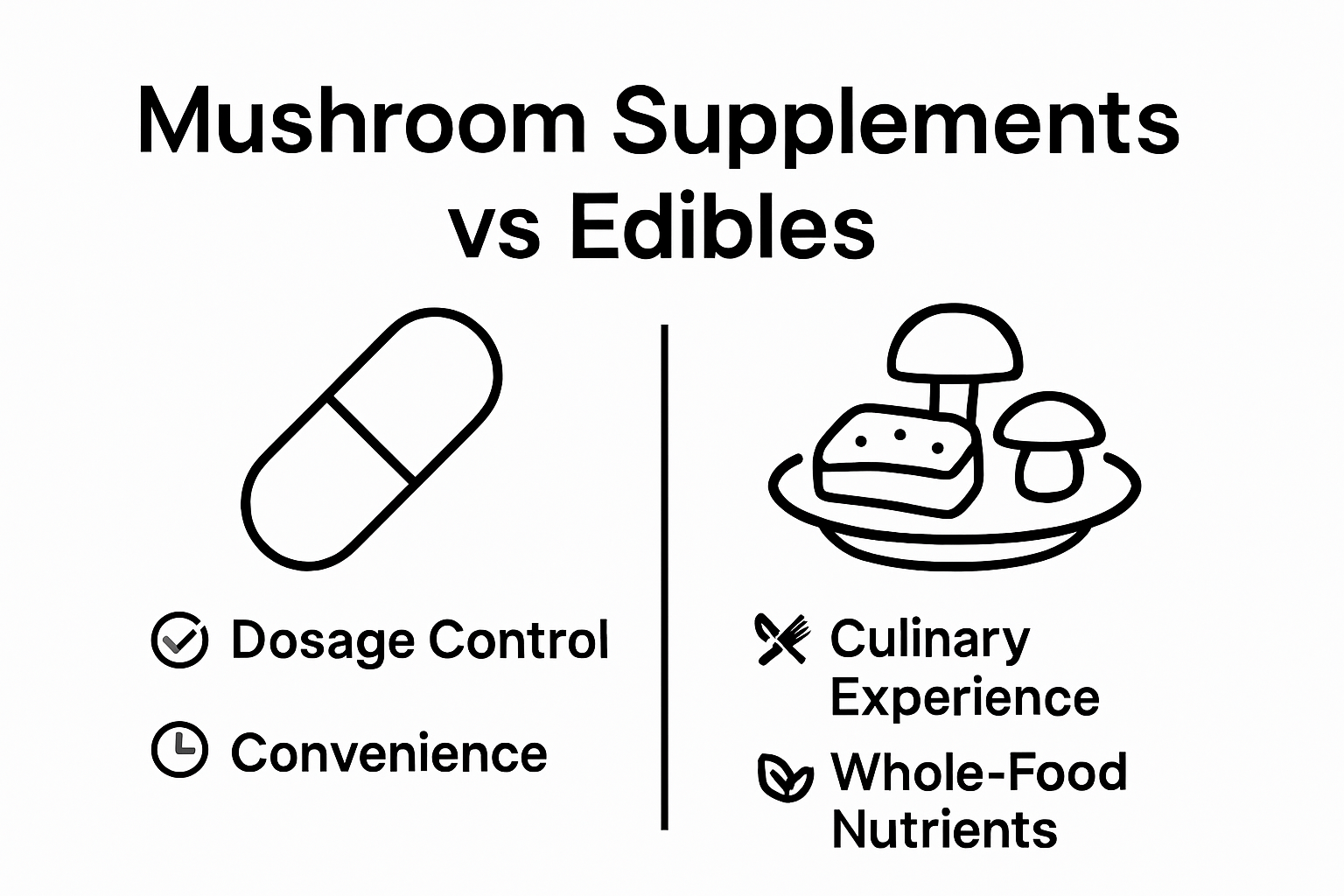 Mushroom Supplements vs Edibles

Dosage Control

Convenience

Culinary Experience

Whole-Food Nutrients