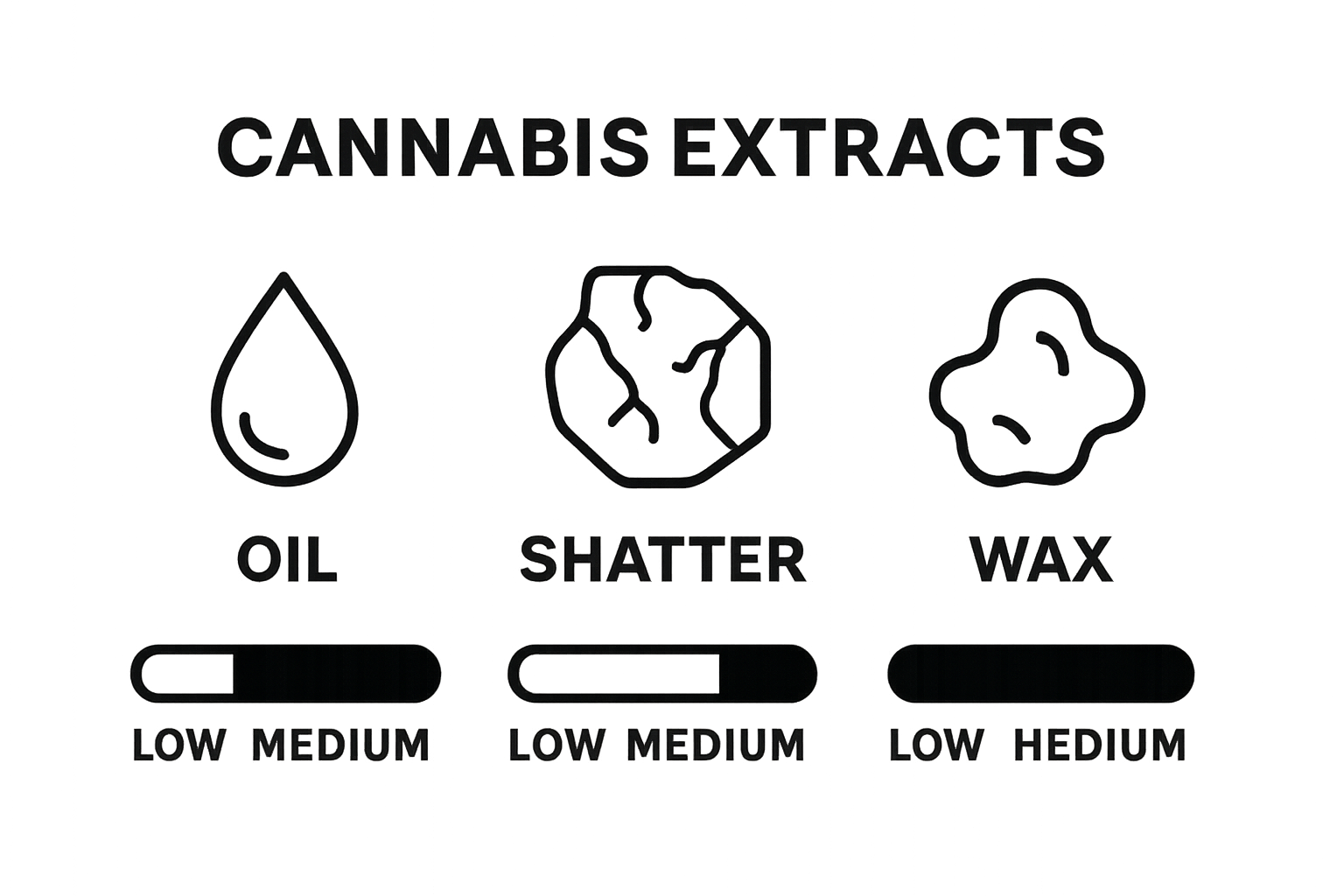 CANNABIS EXTRACTS

OIL

LOW MEDIUM

SHATTER

LOW MEDIUM

WAX

LOW HEDIUM