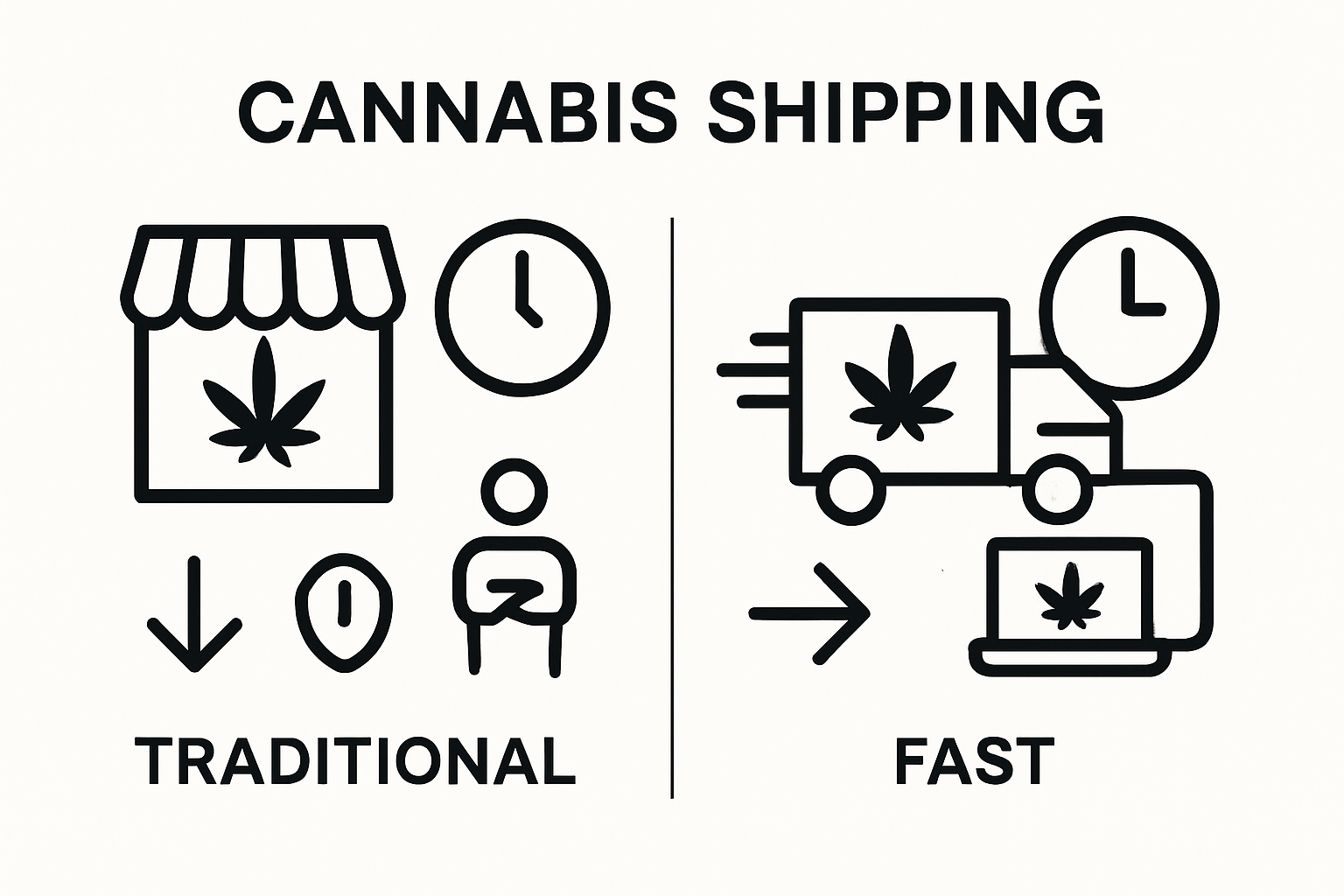 CANNABIS SHIPPING

TRADITIONAL

FAST