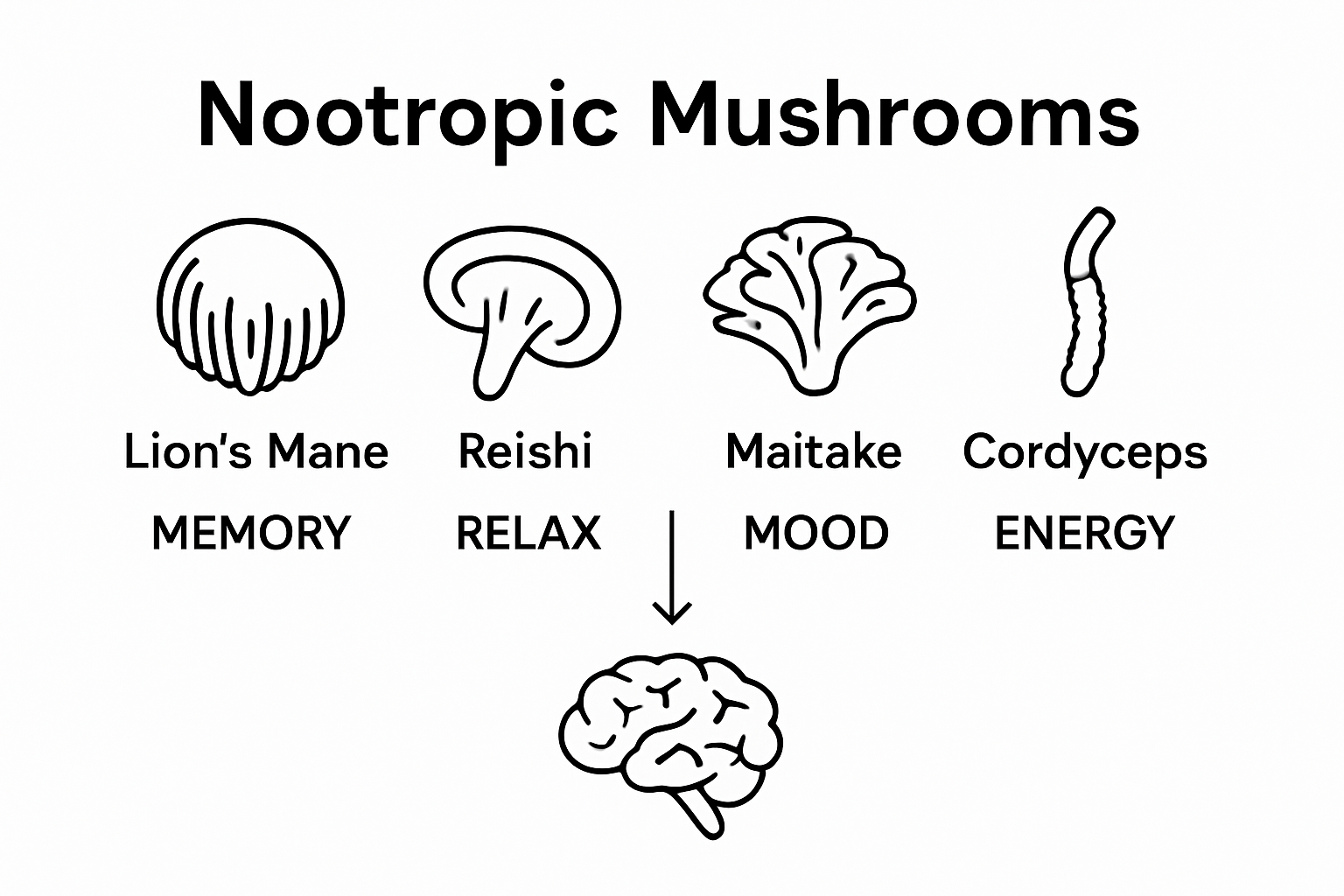 Nootropic Mushrooms

Lion's Mane
MEMORY

Reishi
RELAX

Maitake
MOOD

Cordyceps
ENERGY