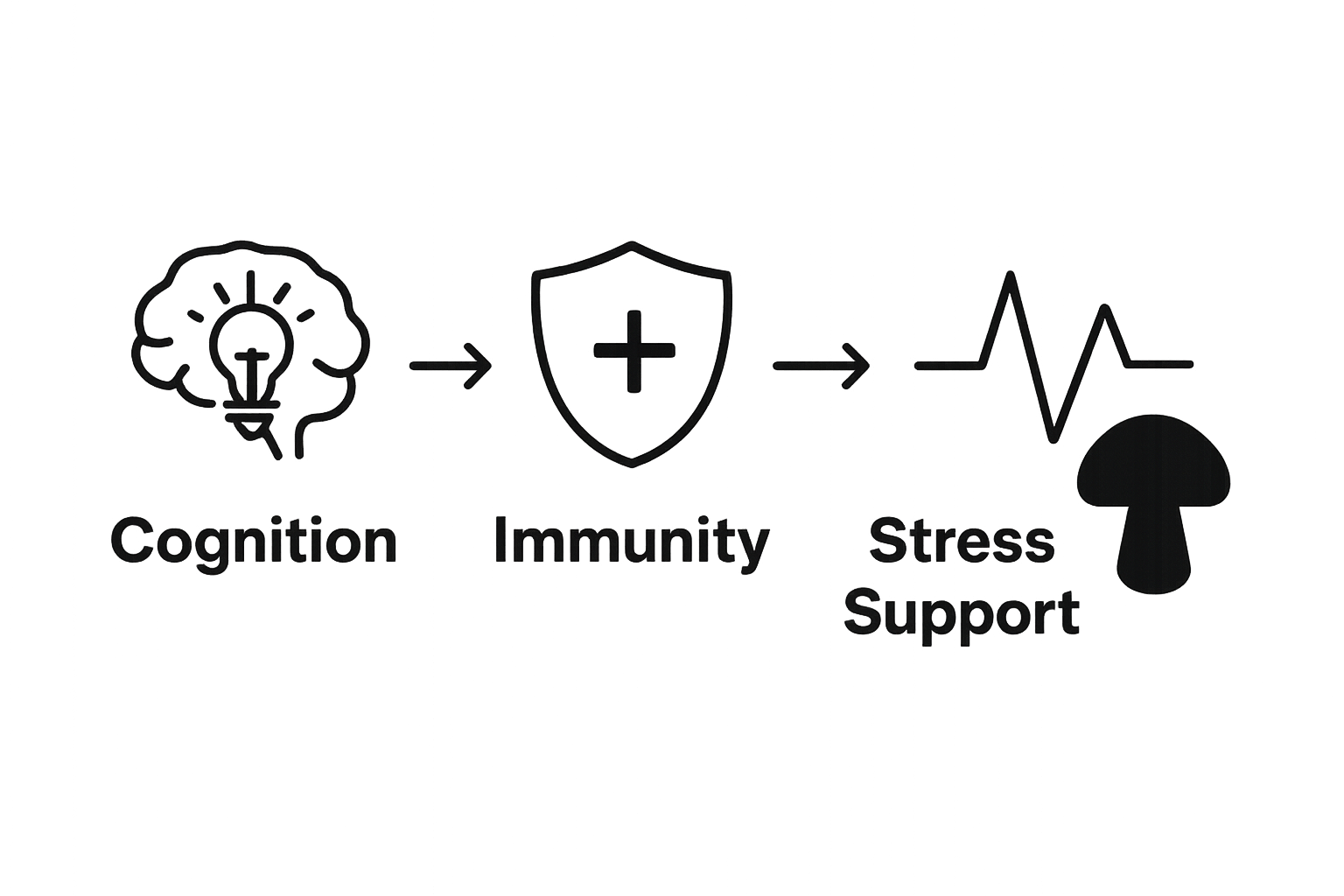 Cognition

Immunity

Stress Support