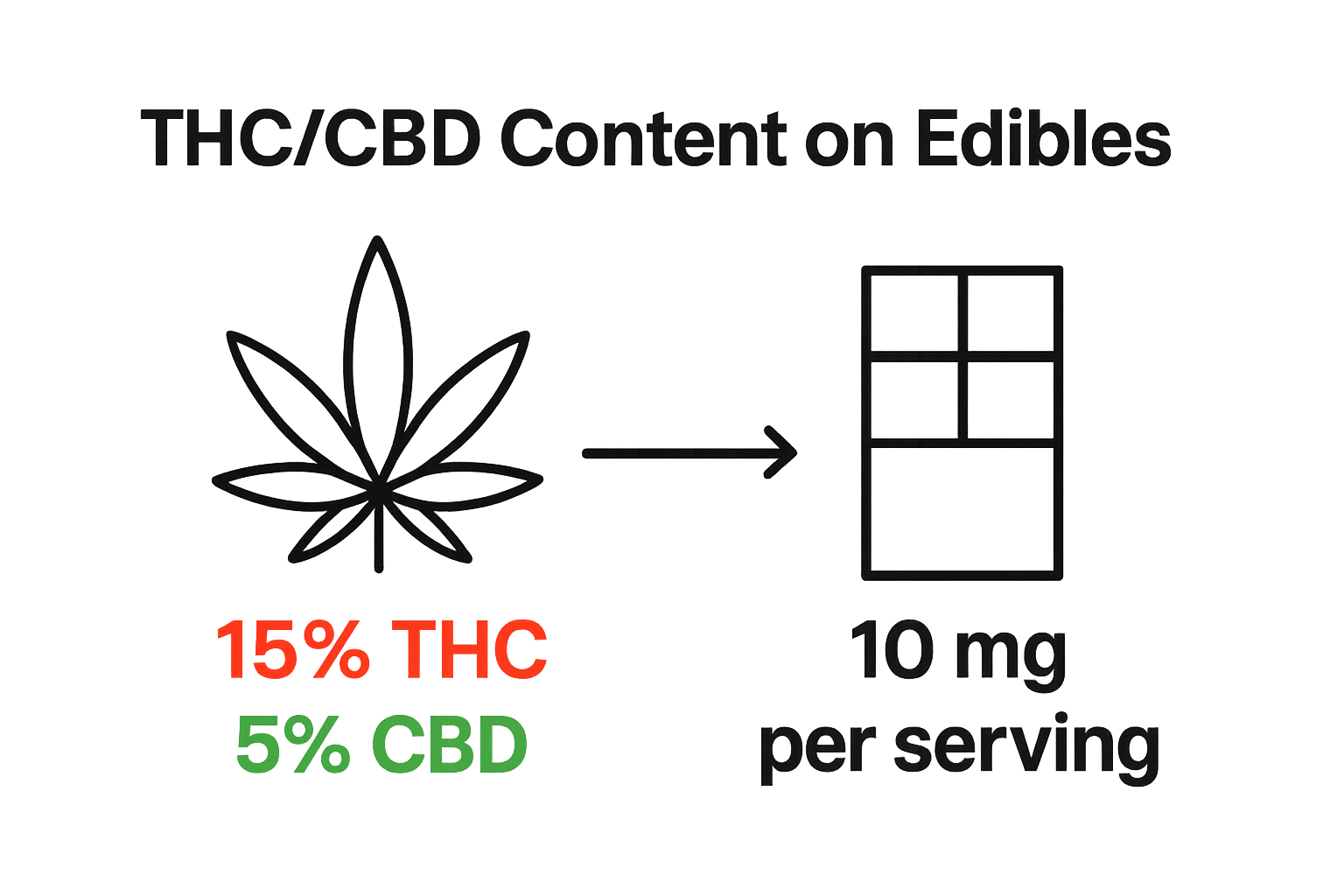 THC/CBD Content on Edibles

15% THC
5% CBD

10 mg
per serving