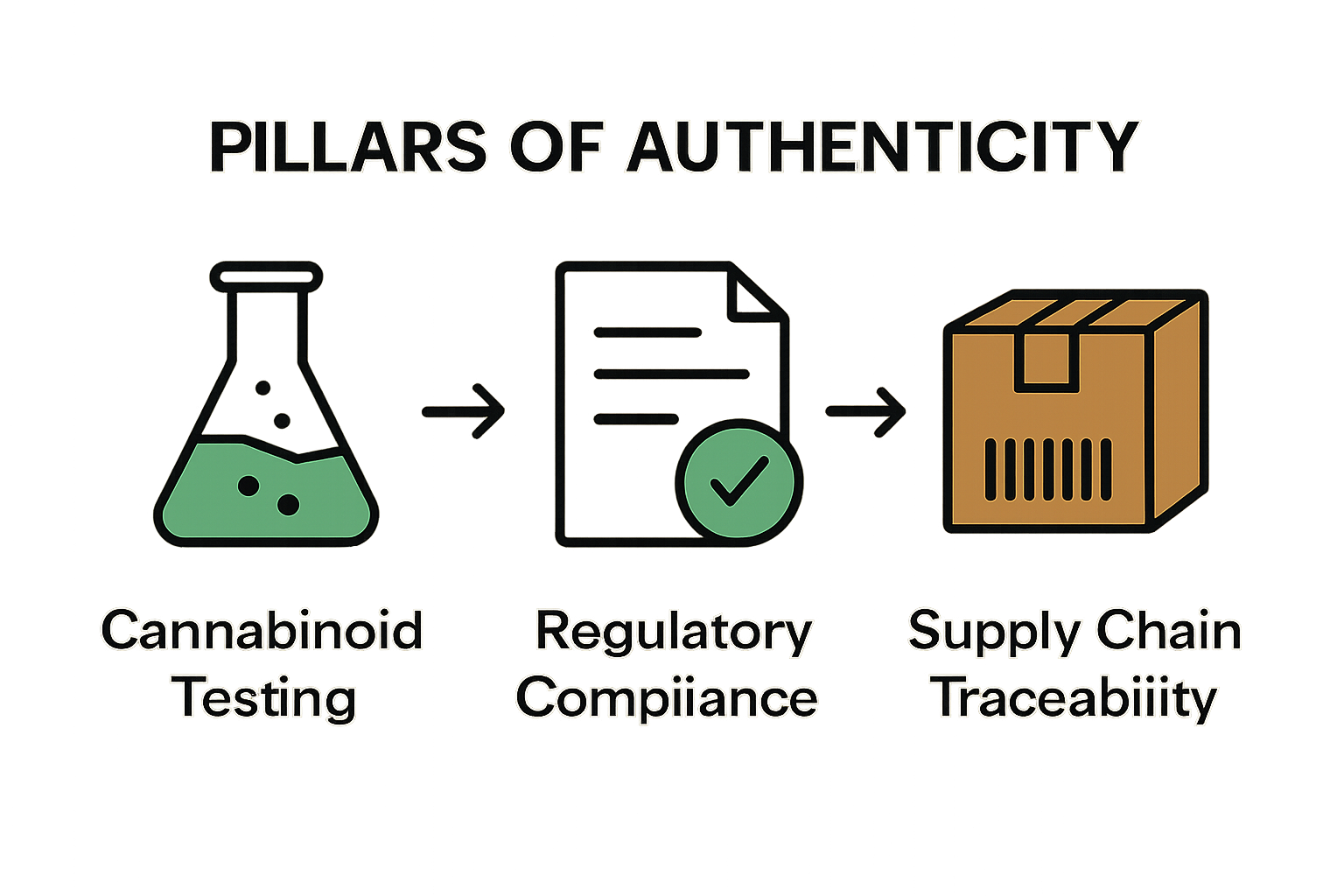 PILLARS OF AUTHENTICITY

Cannabinoid Testing

Regulatory Compiiance

Supply Chain Traceabiiity