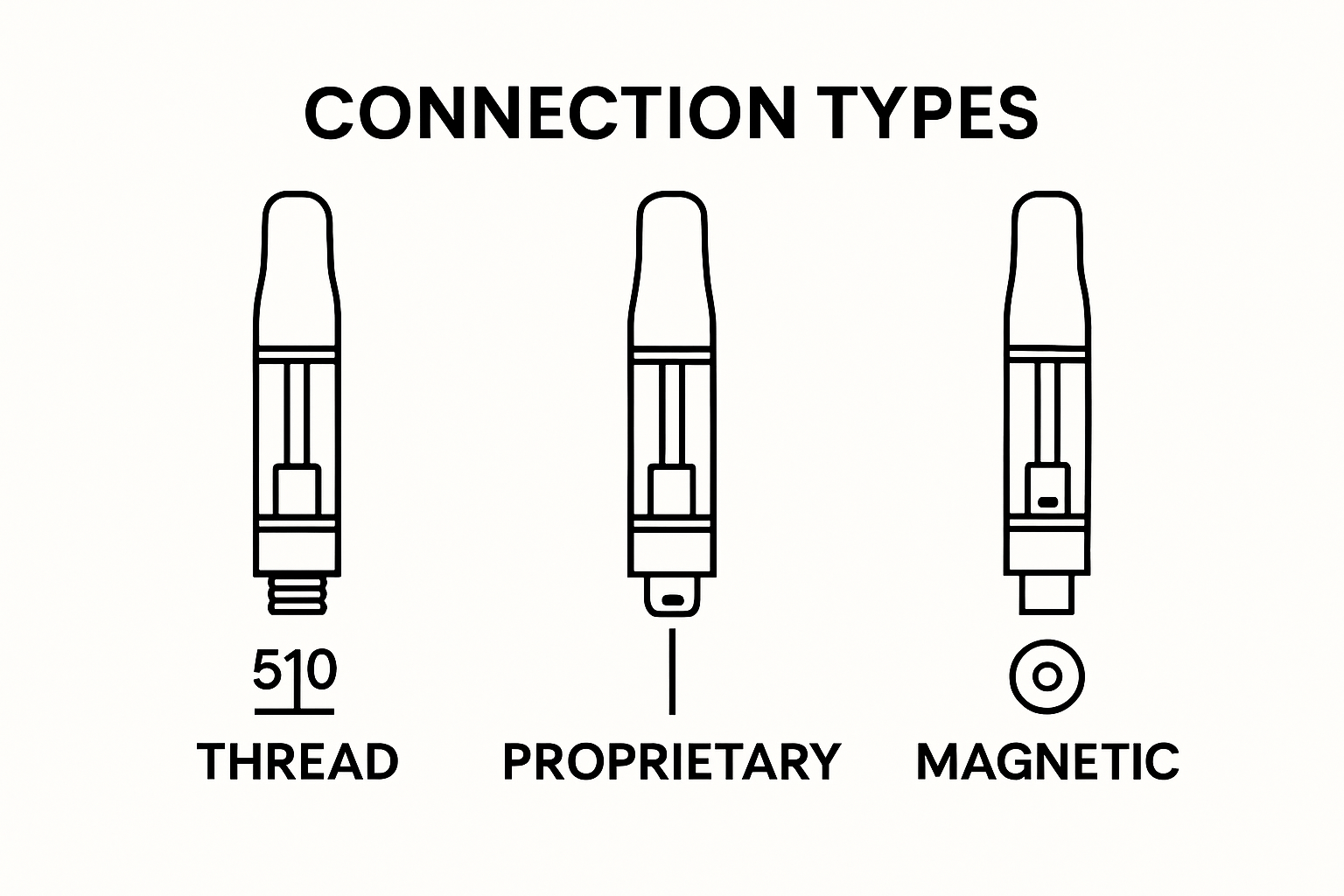 CONNECTION TYPES

510
THREAD

PROPRIETARY

MAGNETIC