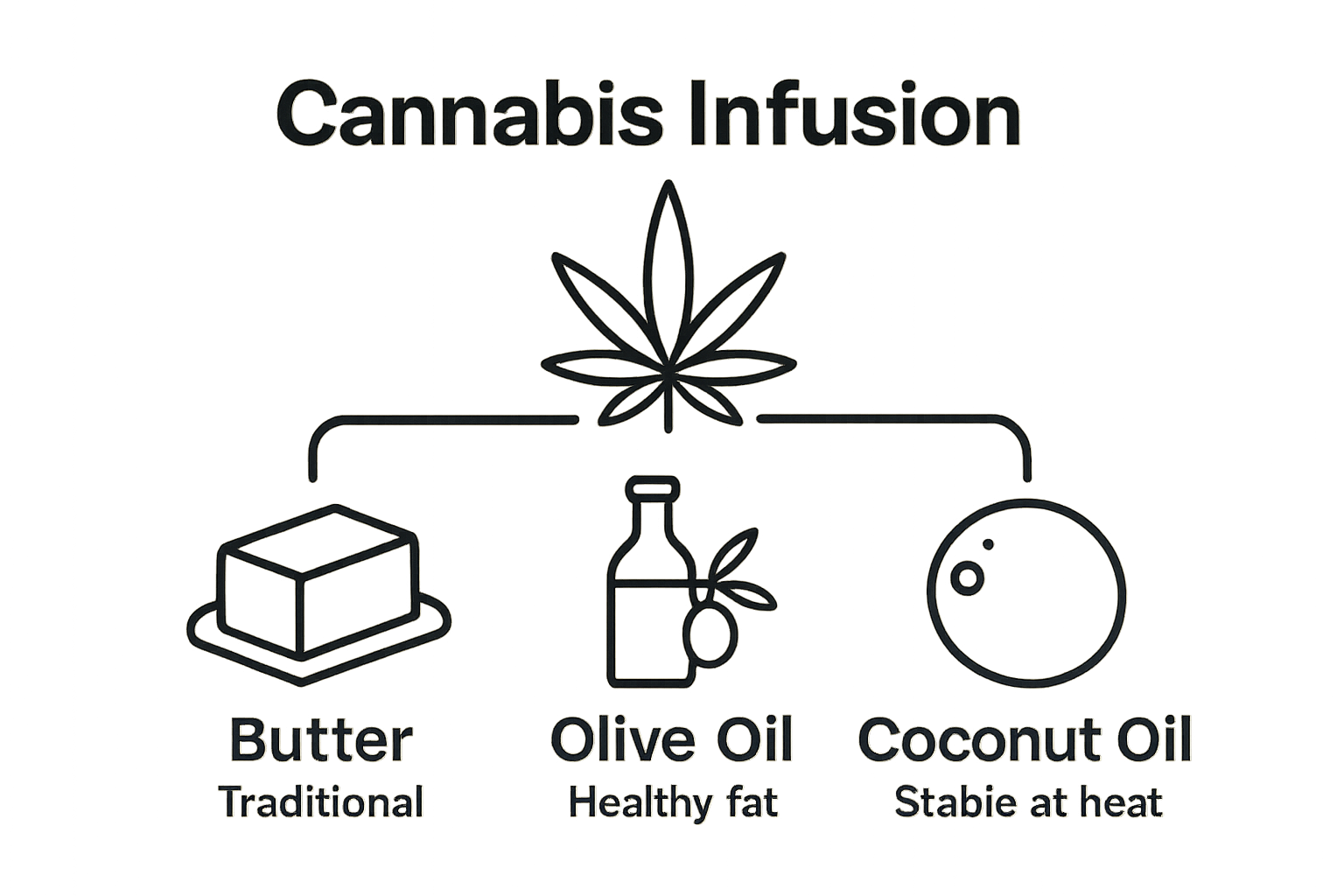 Cannabis Infusion

Butter
Traditional

Olive Oil
Healthy fat

Coconut Oil
Stabie at heat