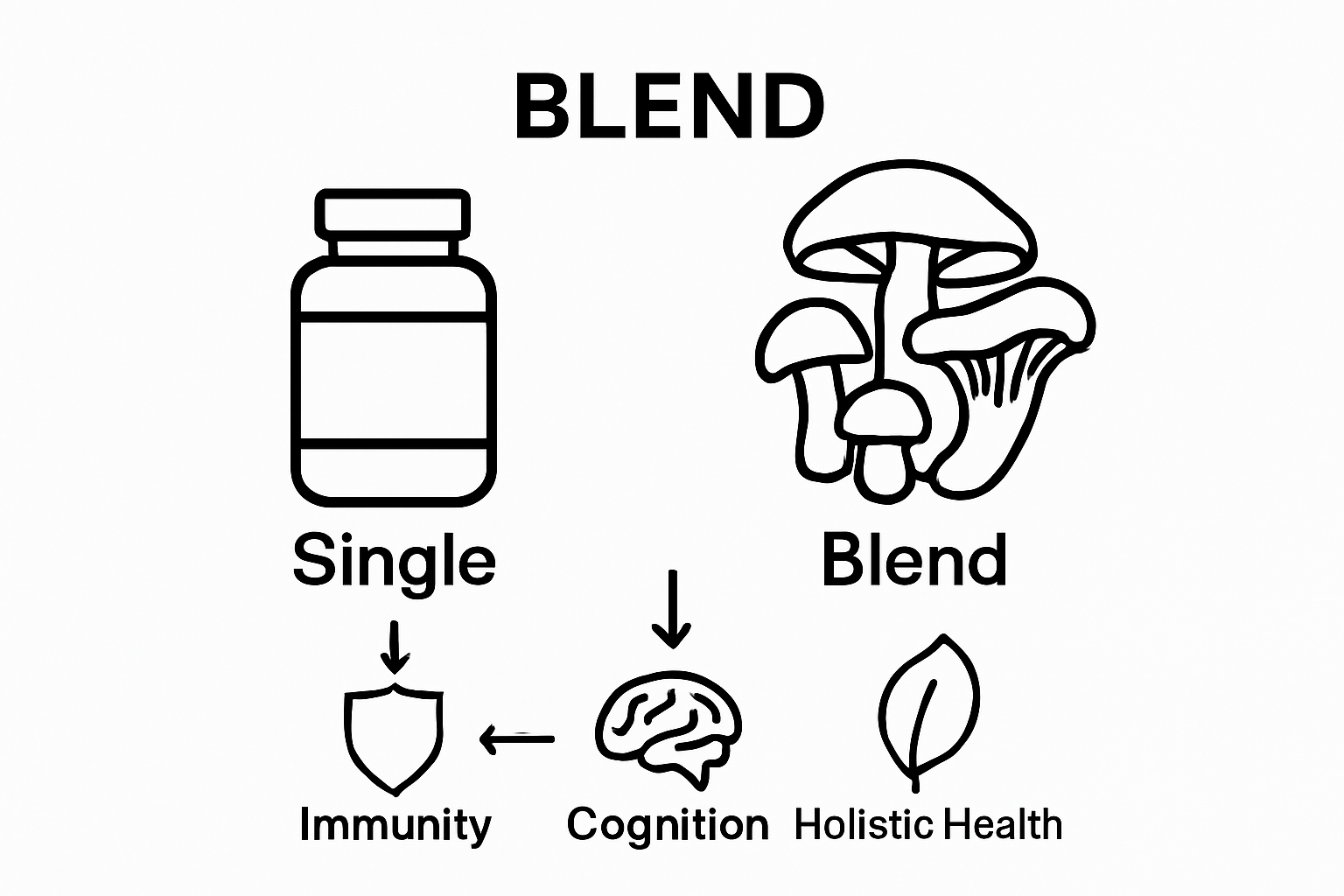 BLEND

Single

Blend

Immunity

Cognition

Holistic Health