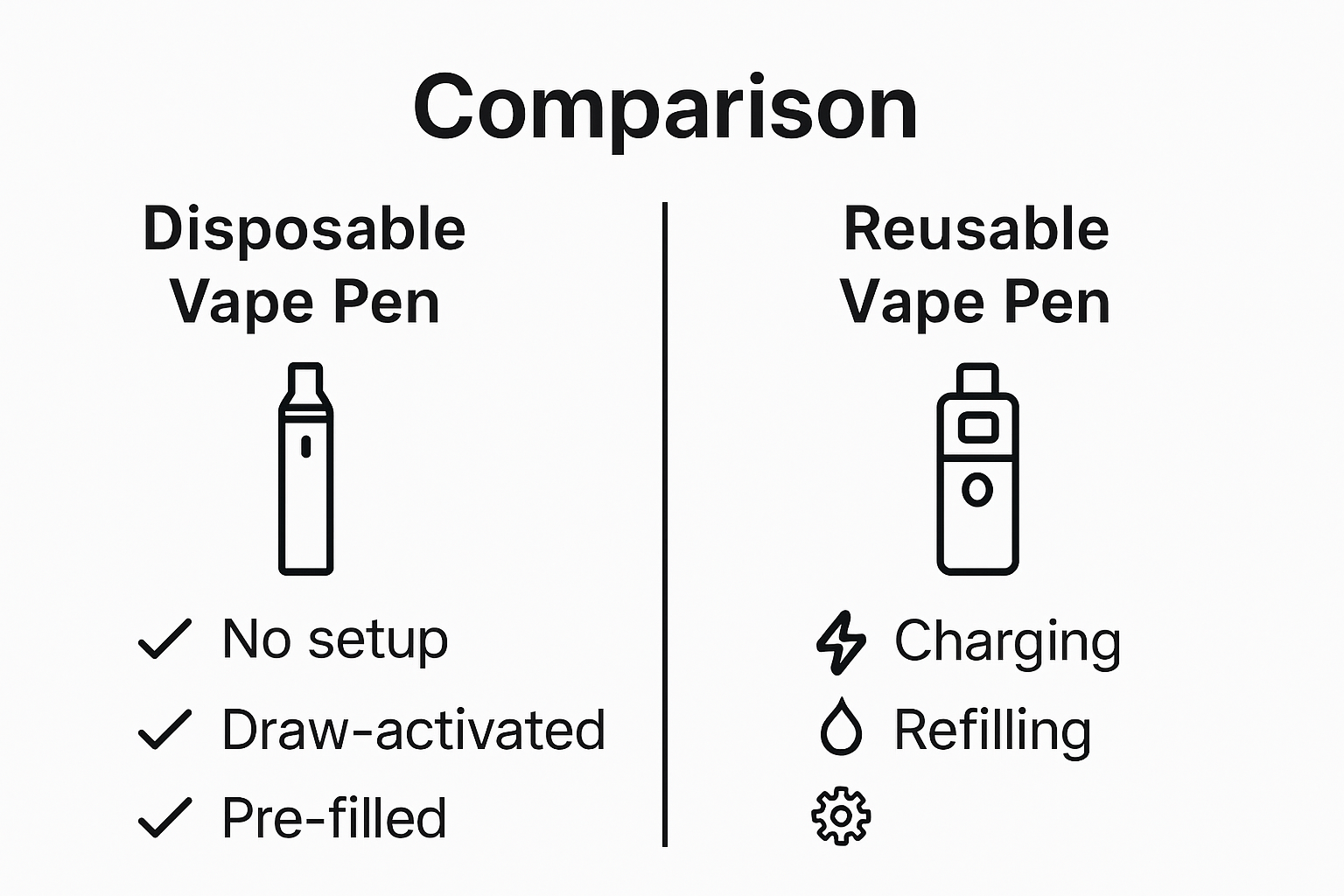 Comparison

Disposable Vape Pen

✓ No setup
✓ Draw-activated
✓ Pre-filled

Reusable Vape Pen

Charging
Refilling