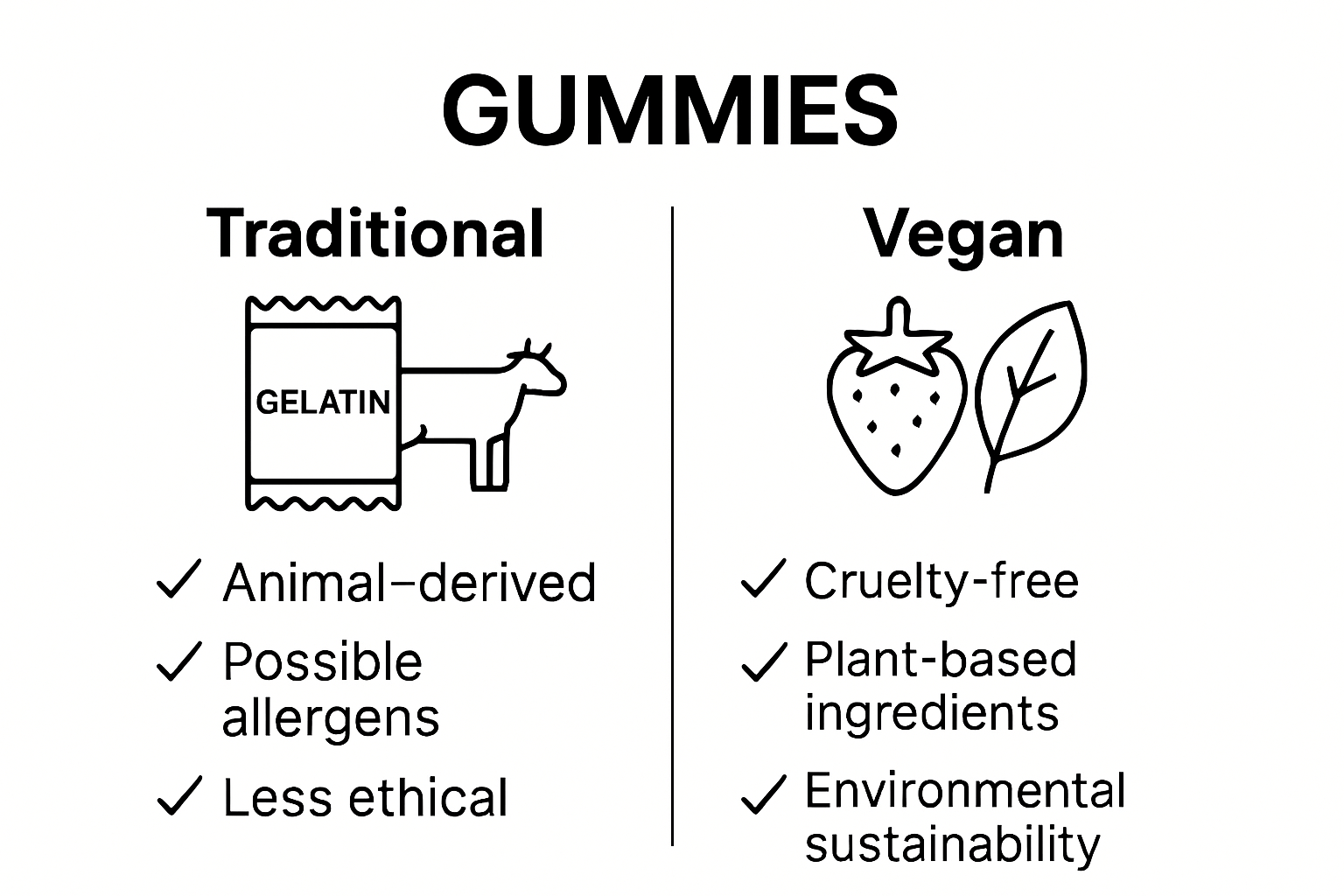 GUMMIES

Traditional

GELATIN

✓ Animal–derived
✓ Possible allergens
✓ Less ethical

Vegan

✓ Cruelty-free
✓ Plant-based ingredients
✓ Environmental sustainability