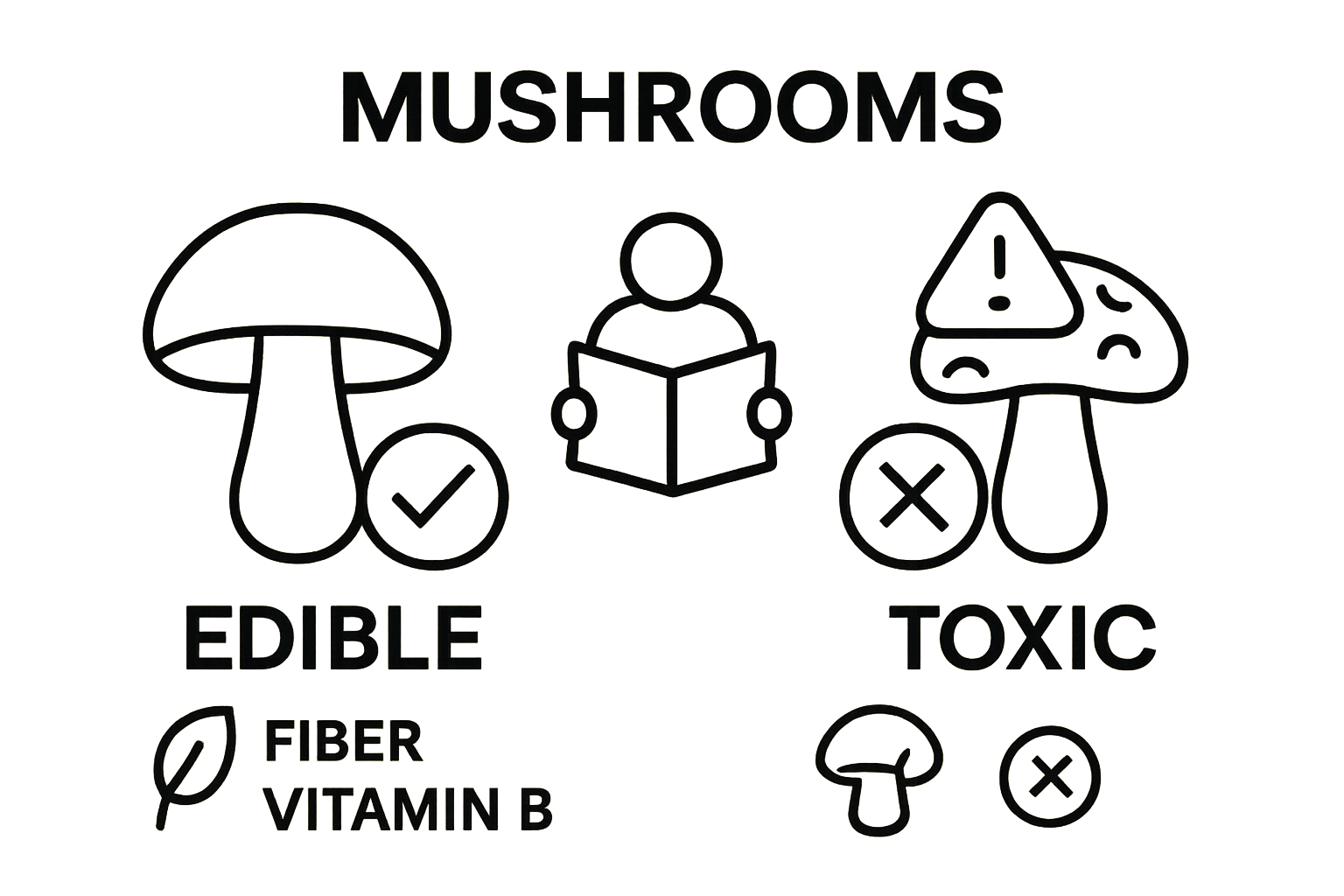 MUSHROOMS

EDIBLE

FIBER
VITAMIN B

TOXIC