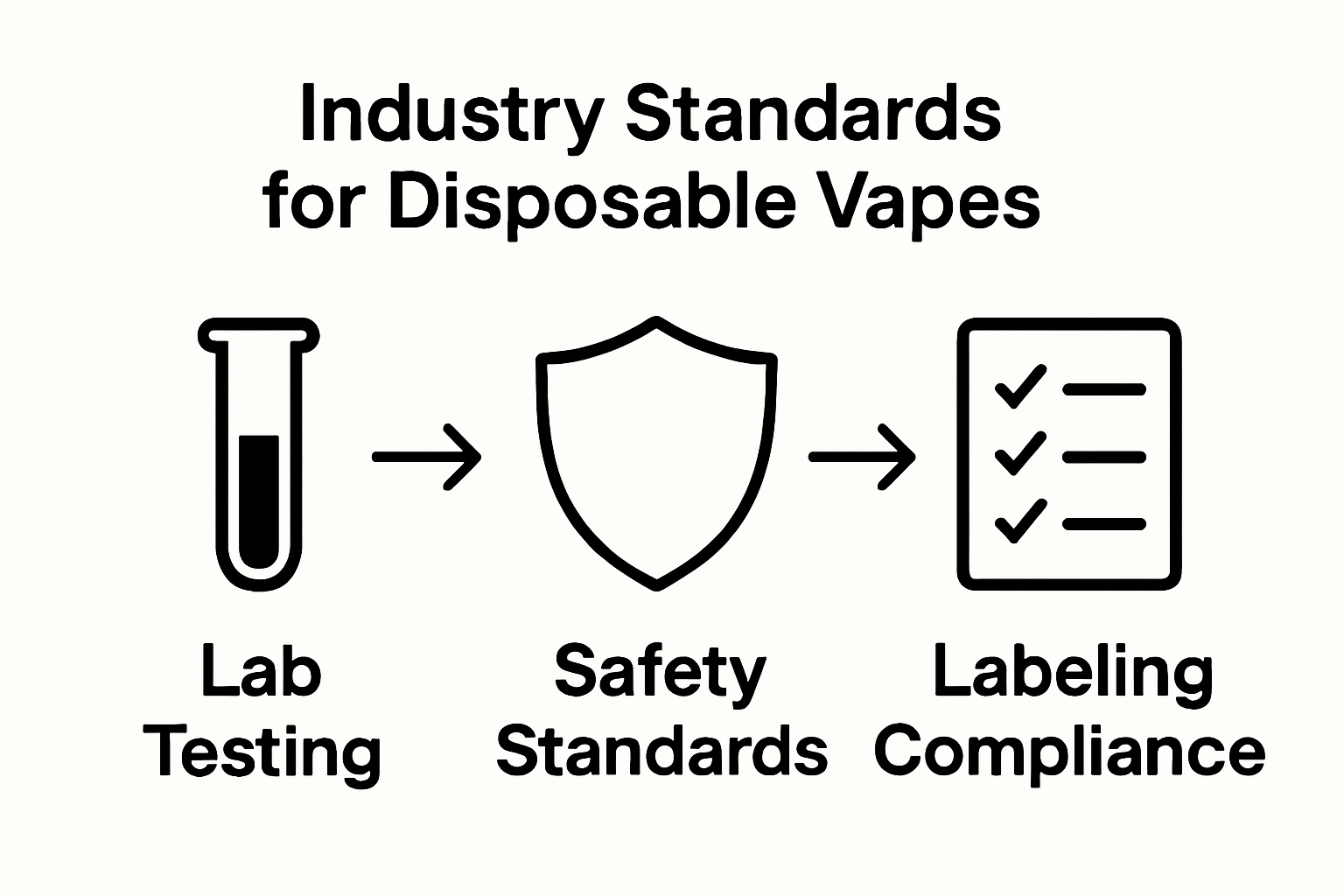 Industry Standards for Disposable Vapes

Lab Testing

Safety Standards

Labeling Compliance