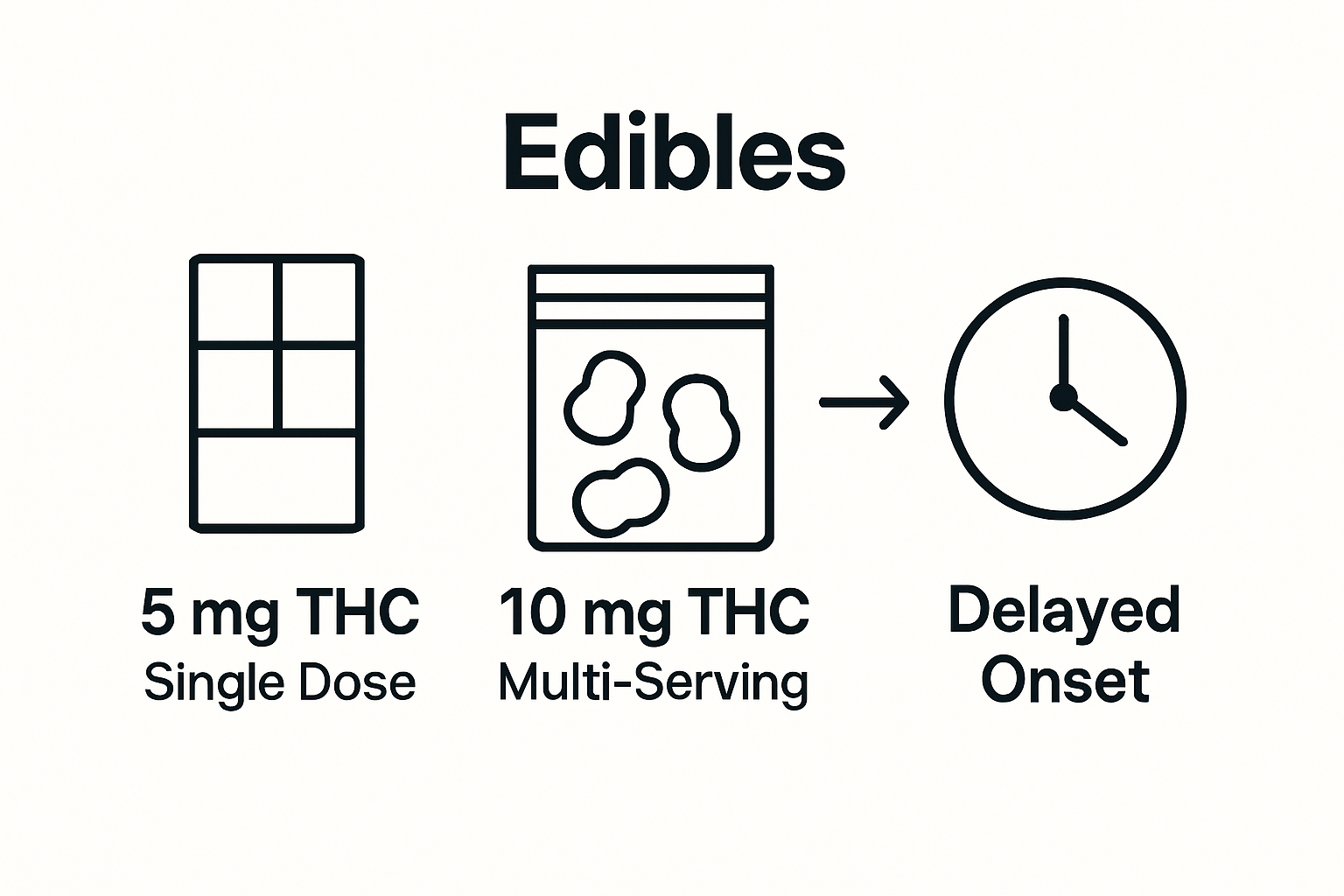 Edibles

5 mg THC
Single Dose

10 mg THC
Multi-Serving

Delayed
Onset