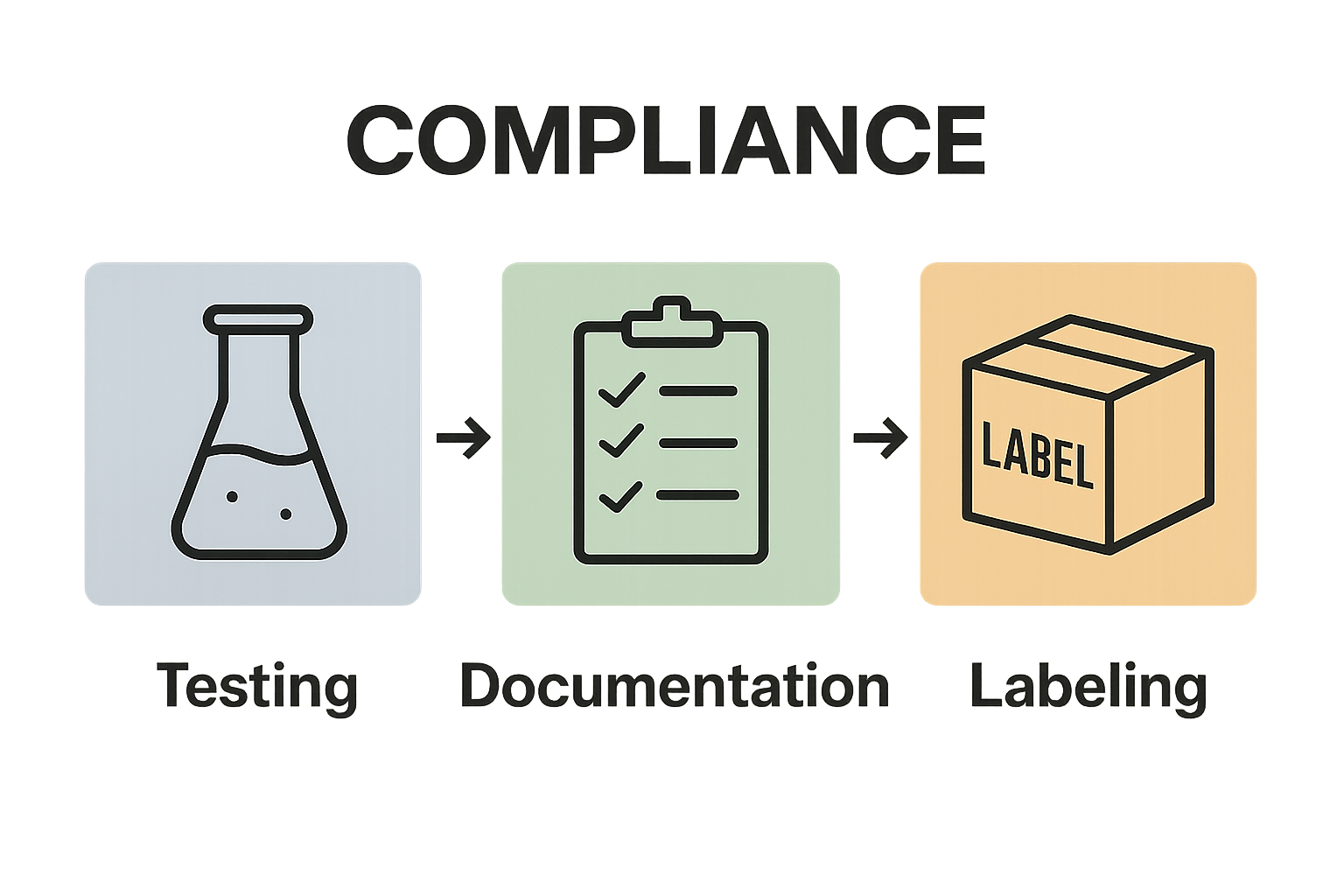 COMPLIANCE

LABEL

Testing

Documentation

Labeling