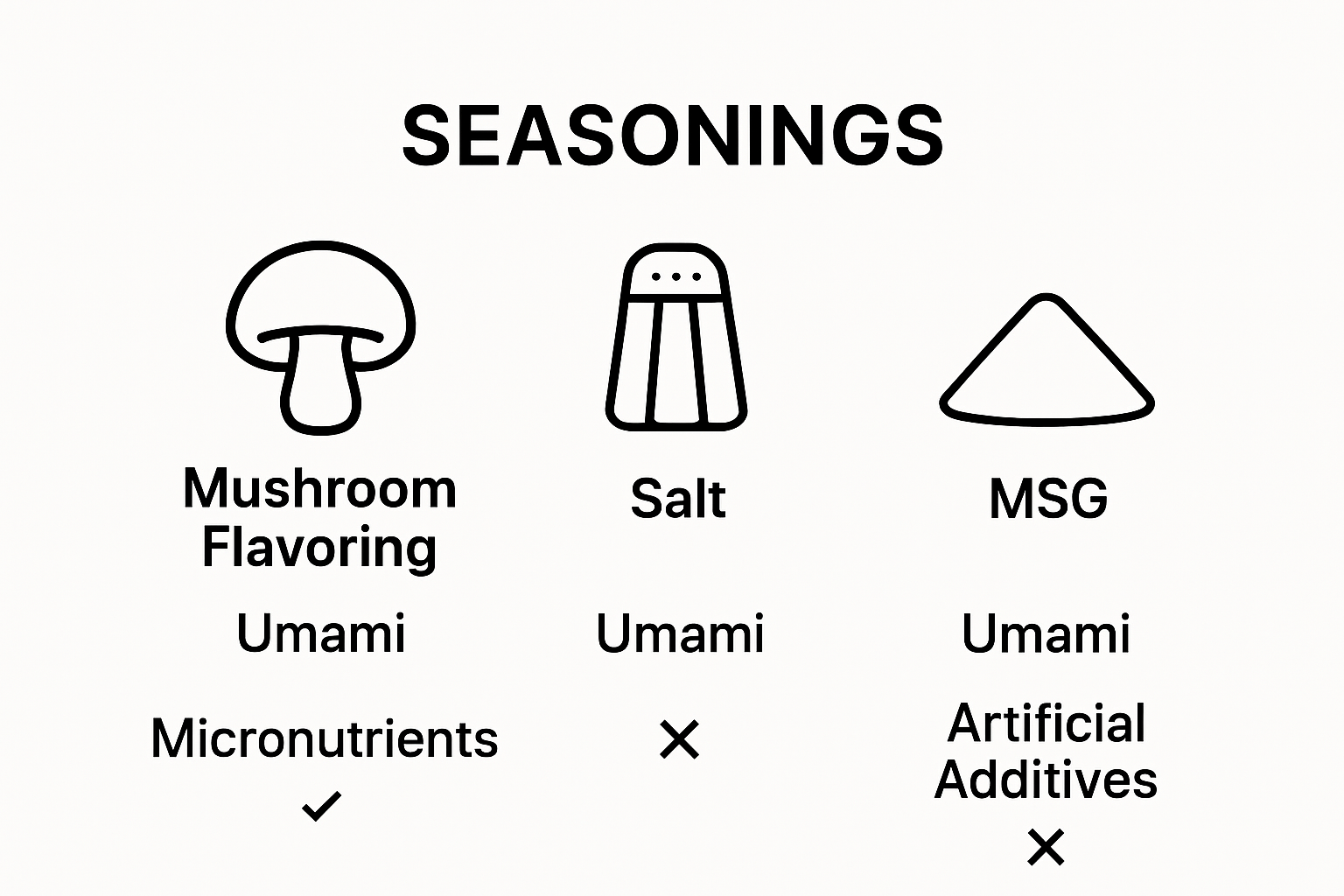 SEASONINGS

Mushroom Flavoring

Umami

Micronutrients

✓

Salt

Umami

✕

MSG

Umami

Artificial Additives

✕