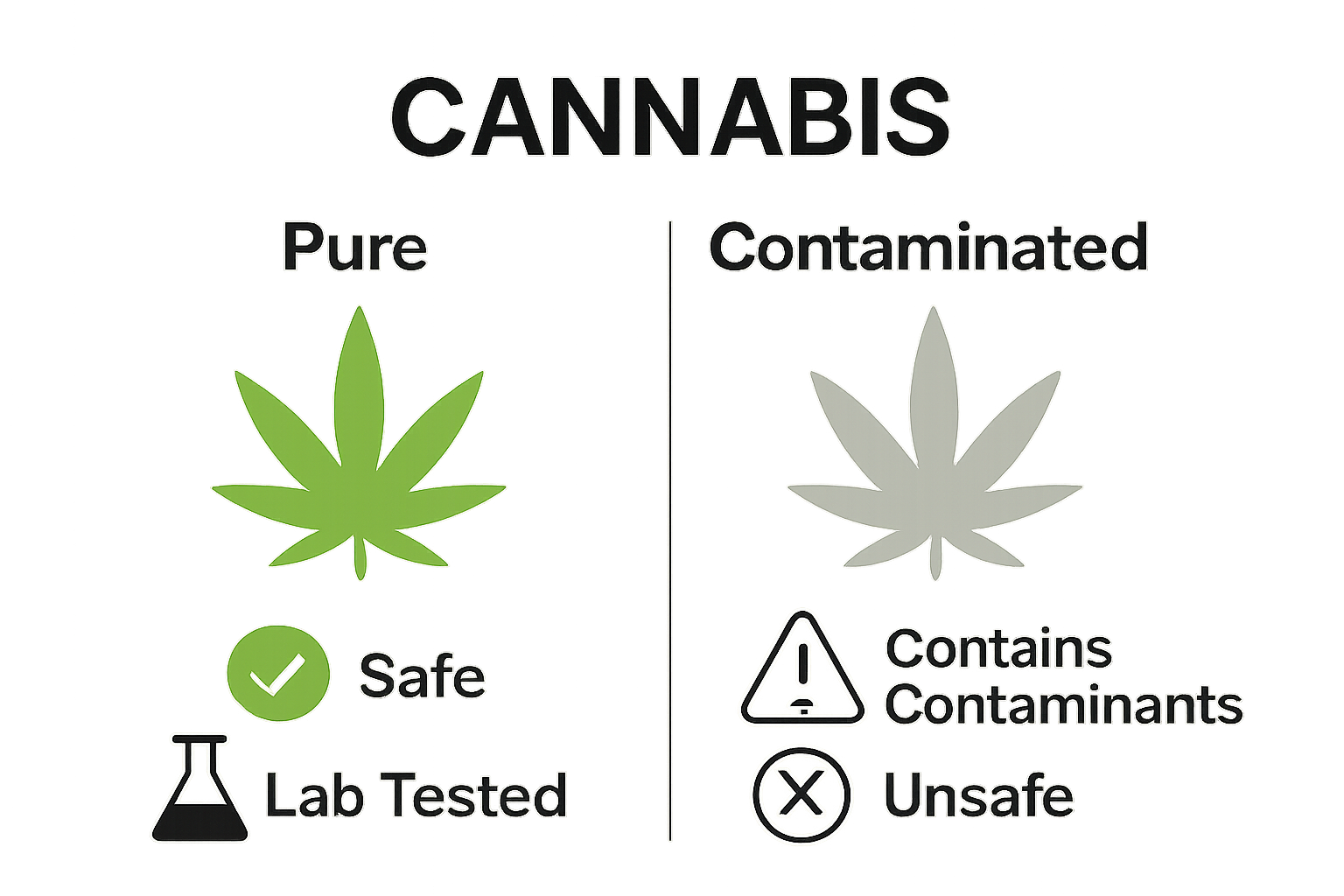 CANNABIS

Pure

Safe

Lab Tested

Contaminated

Contains Contaminants

Unsafe