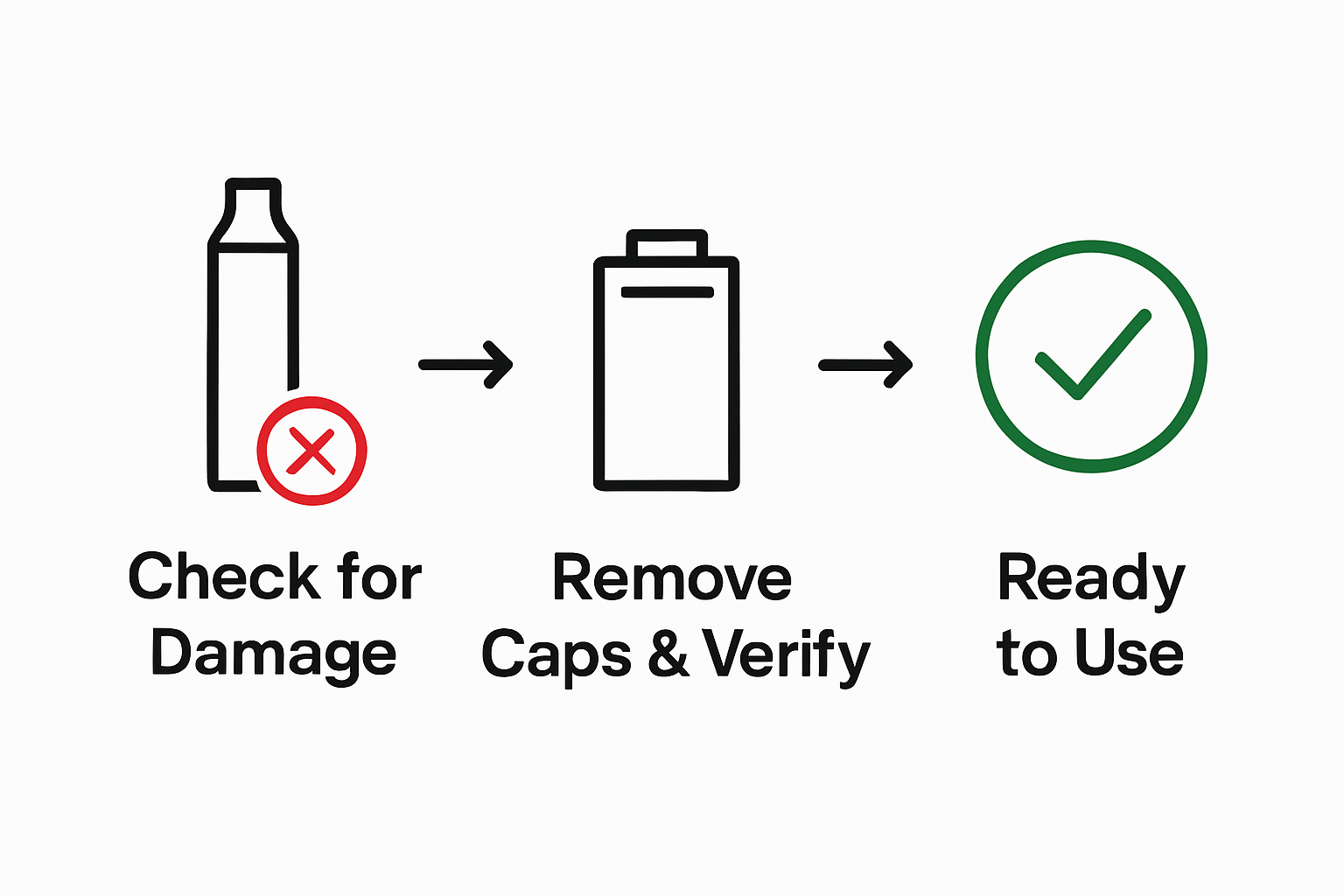 Check for Damage

Remove Caps & Verify

Ready to Use