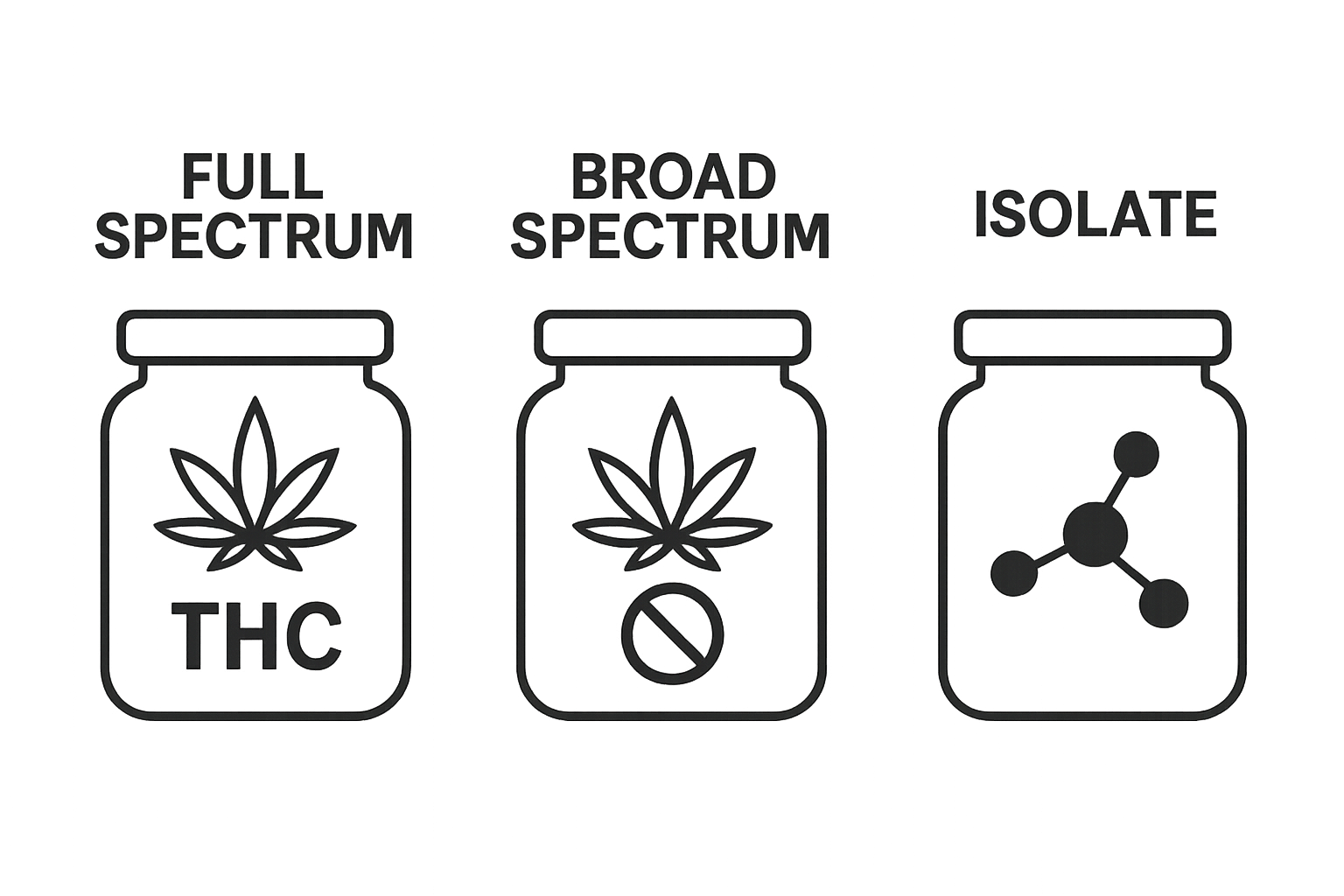 FULL SPECTRUM

THC

BROAD SPECTRUM

ISOLATE