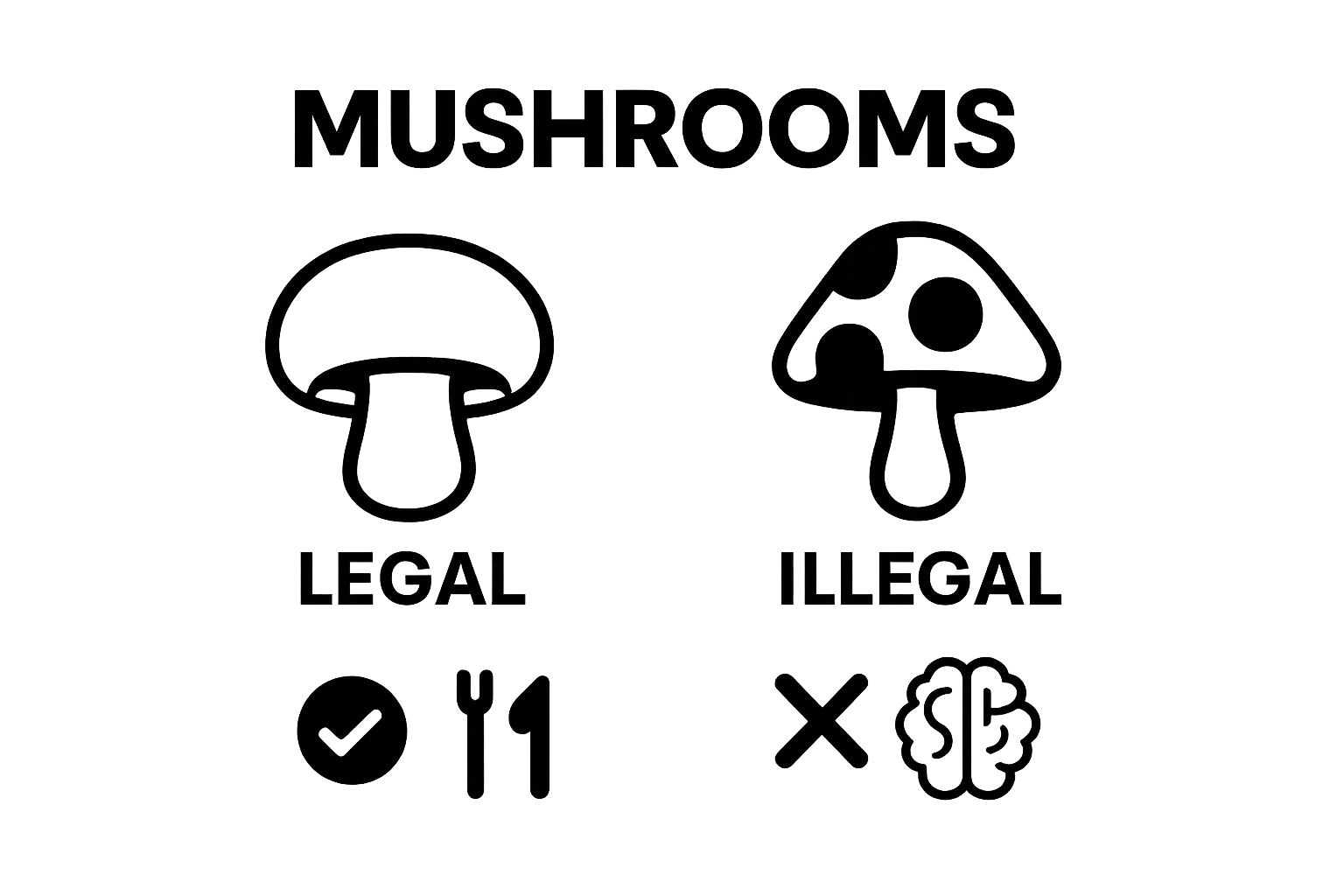 MUSHROOMS

LEGAL

ILLEGAL