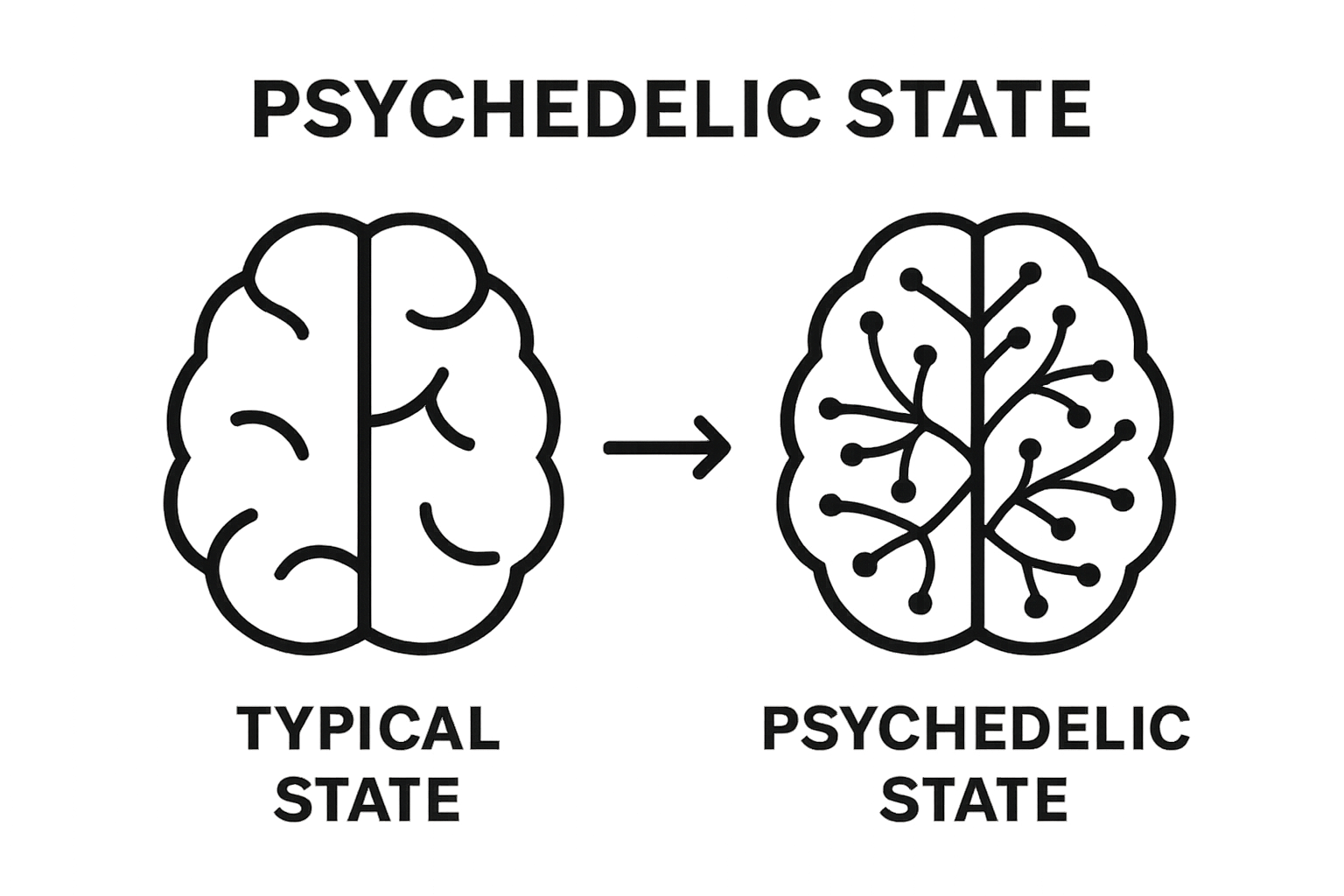 PSYCHEDELIC STATE

TYPICAL STATE

PSYCHEDELIC STATE