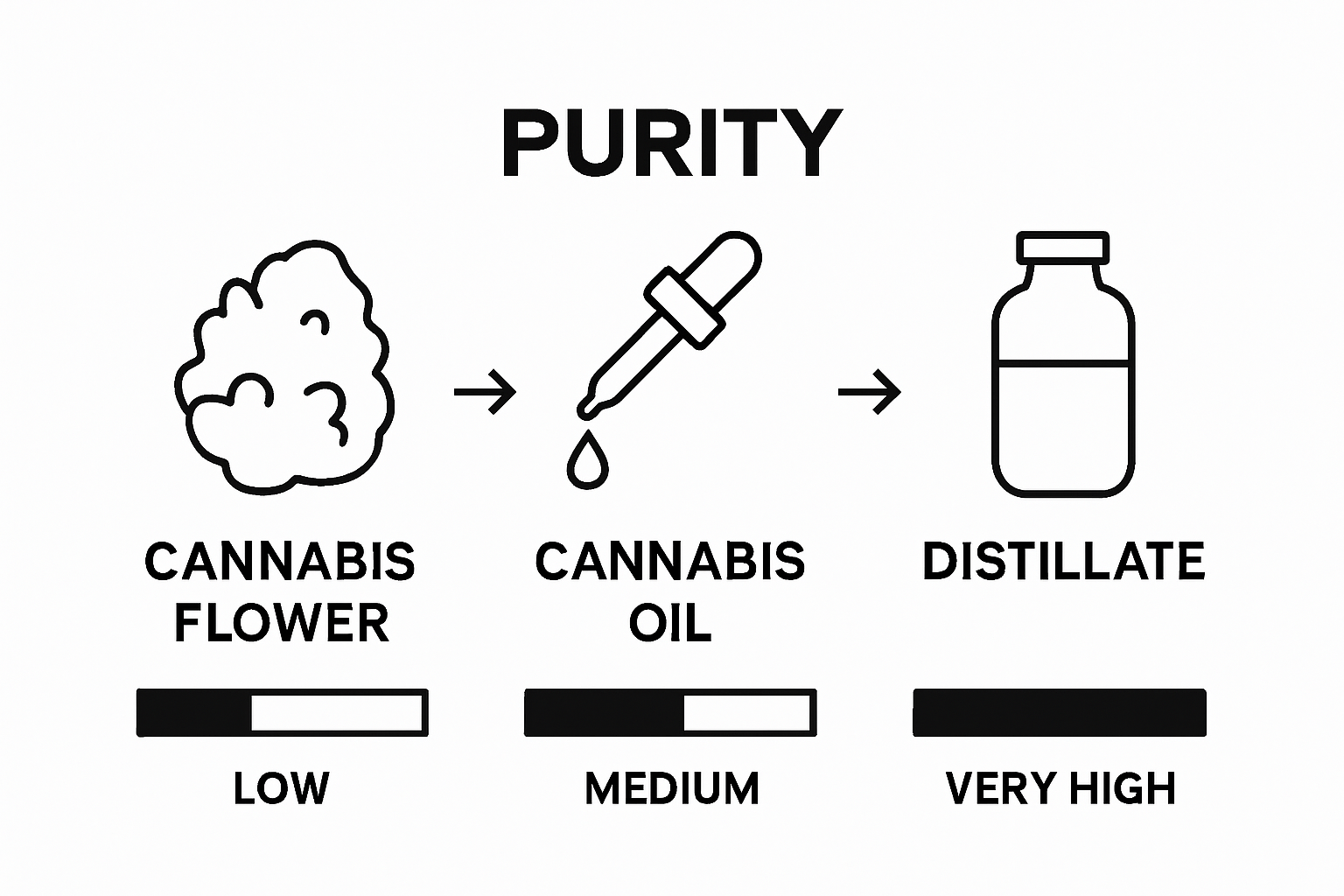 PURITY

CANNABIS FLOWER

CANNABIS OIL

DISTILLATE

LOW

MEDIUM

VERY HIGH