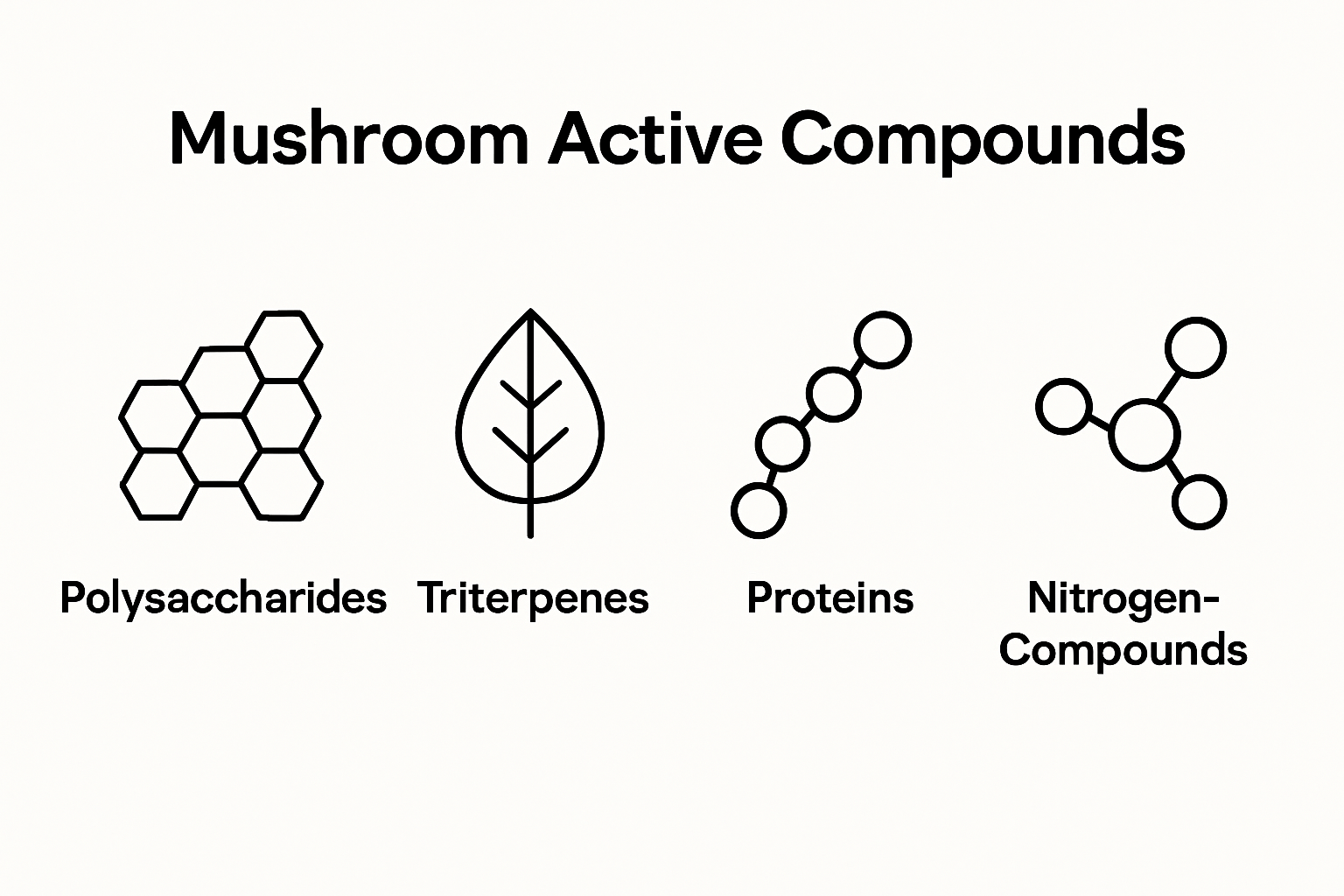 Mushroom Active Compounds

Polysaccharides

Triterpenes

Proteins

Nitrogen-Compounds